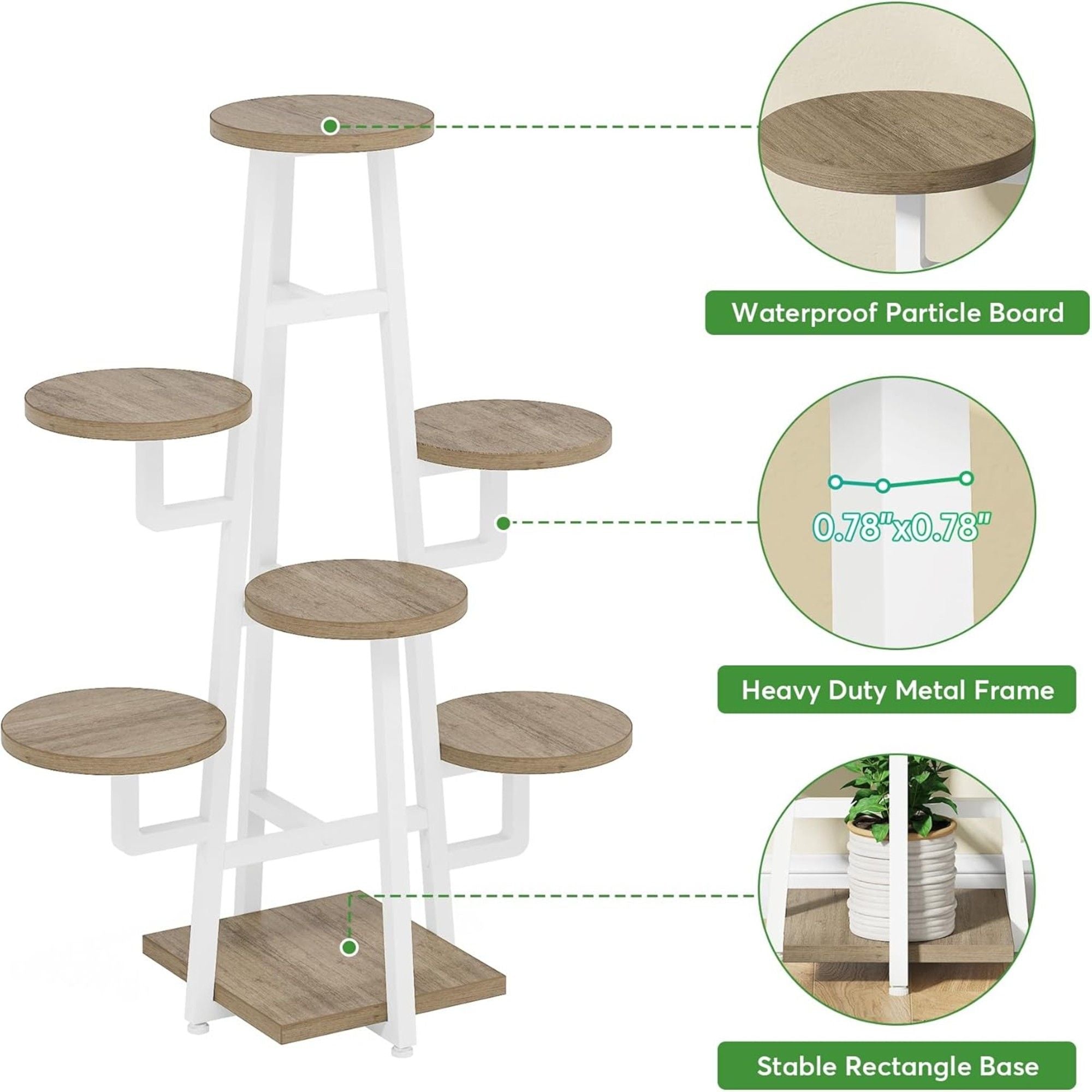 Waterproof Particle Board

0.78"x0.78"

Heavy Duty Metal Frame

Stable Rectangle Base