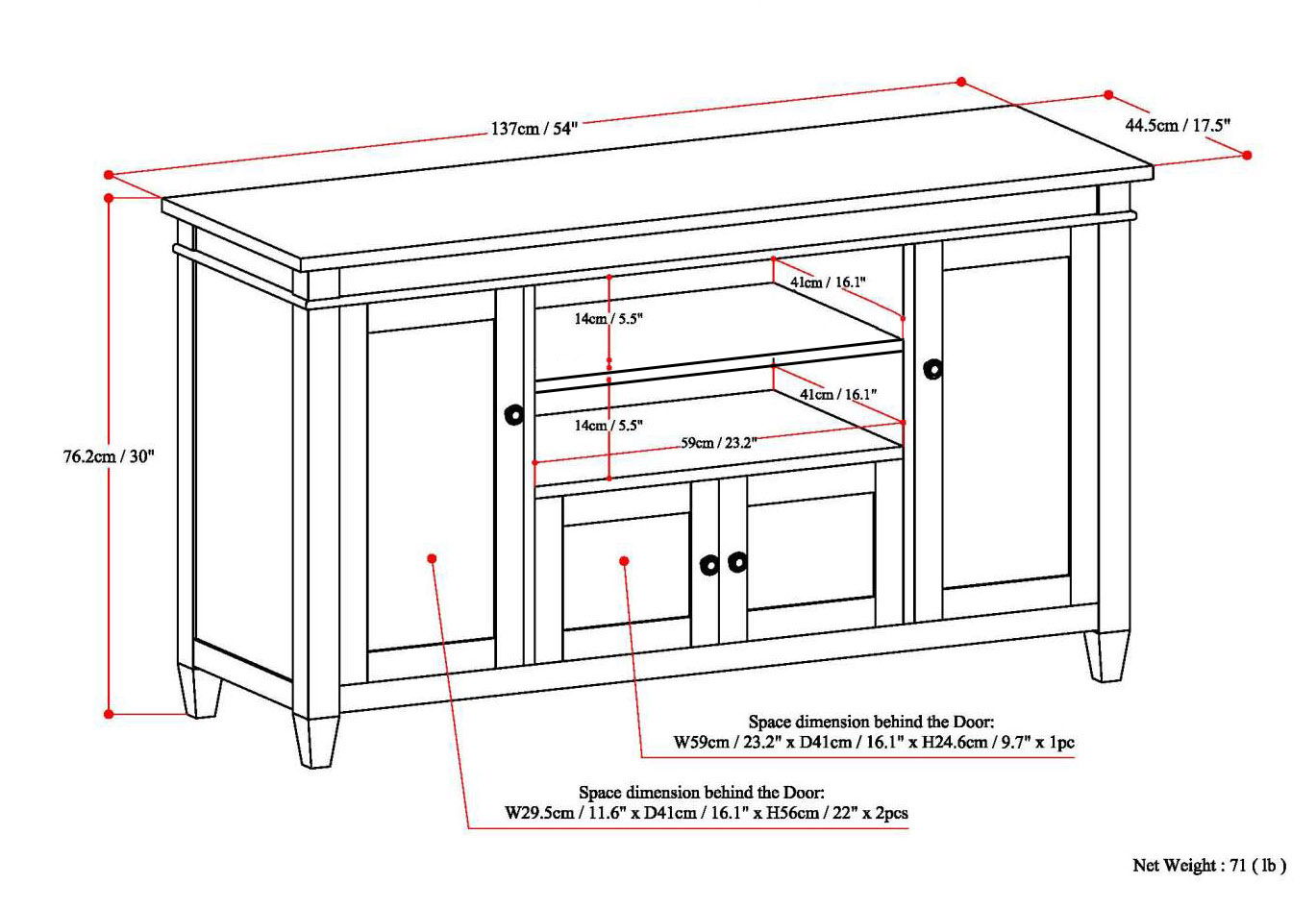 137cm / 54"

44.5cm / 17.5"

76.2cm / 30"

41cm / 16.1"

14cm / 5.5"

41cm / 16.1"

14cm / 5.5"

59cm / 23.2"

Space dimension behind the Door:
W59cm / 23.2" x D41cm / 16.1" x H24.6cm / 9.7" x 1pc

Space dimension behind the Door:
W29.5cm / 11.6" x D41cm / 16.1" x H56cm / 22" x 2pcs

Net Weight : 71 ( lb )