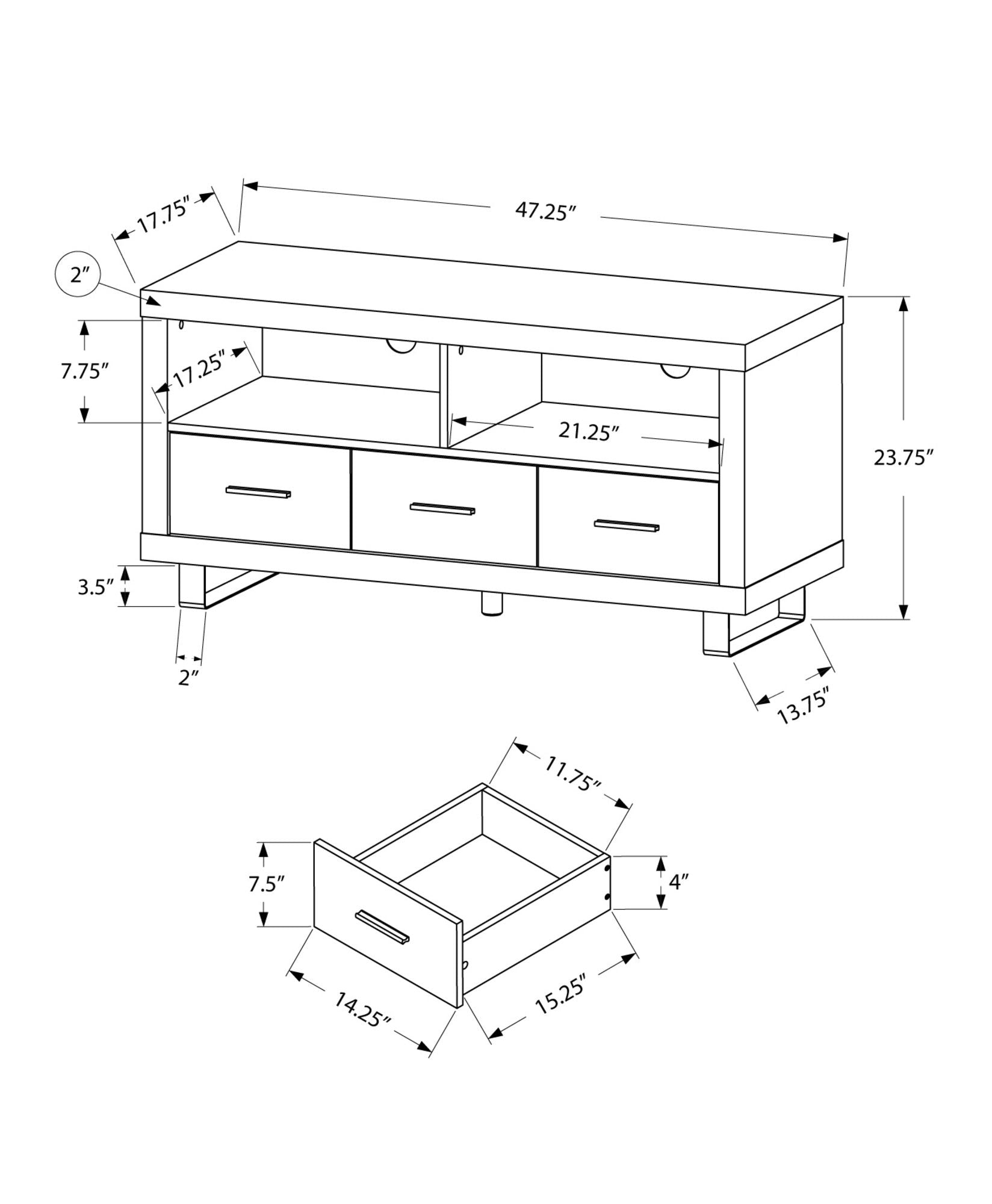 17.75″

47.25″

2″

7.75″

17.25″

21.25″

23.75″

3.5″

2″

13.75″

11.75″

7.5″

4″

14.25″

15.25″