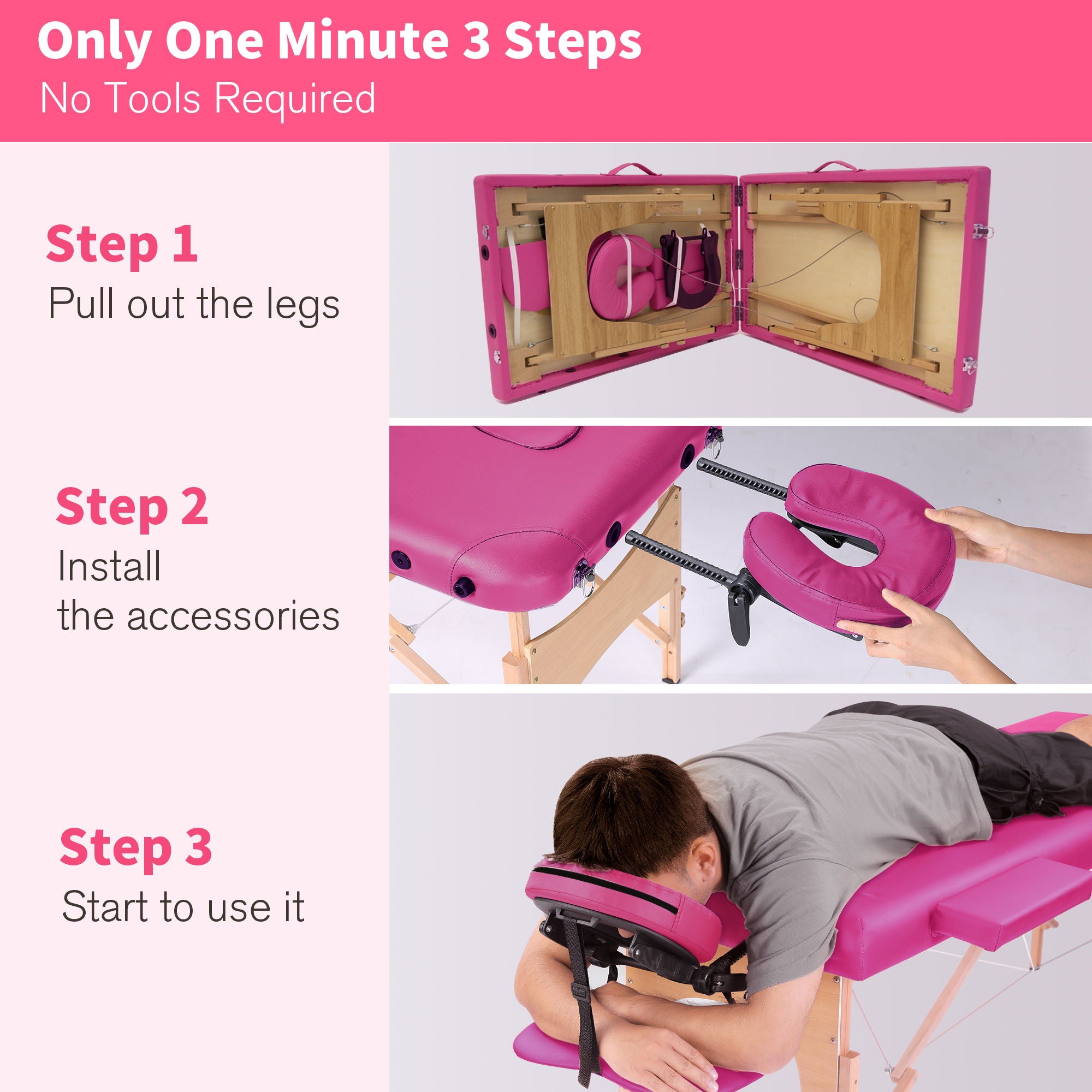 Only One Minute 3 Steps
No Tools Required

Step 1
Pull out the legs

Step 2
Install
the accessories

Step 3
Start to use it