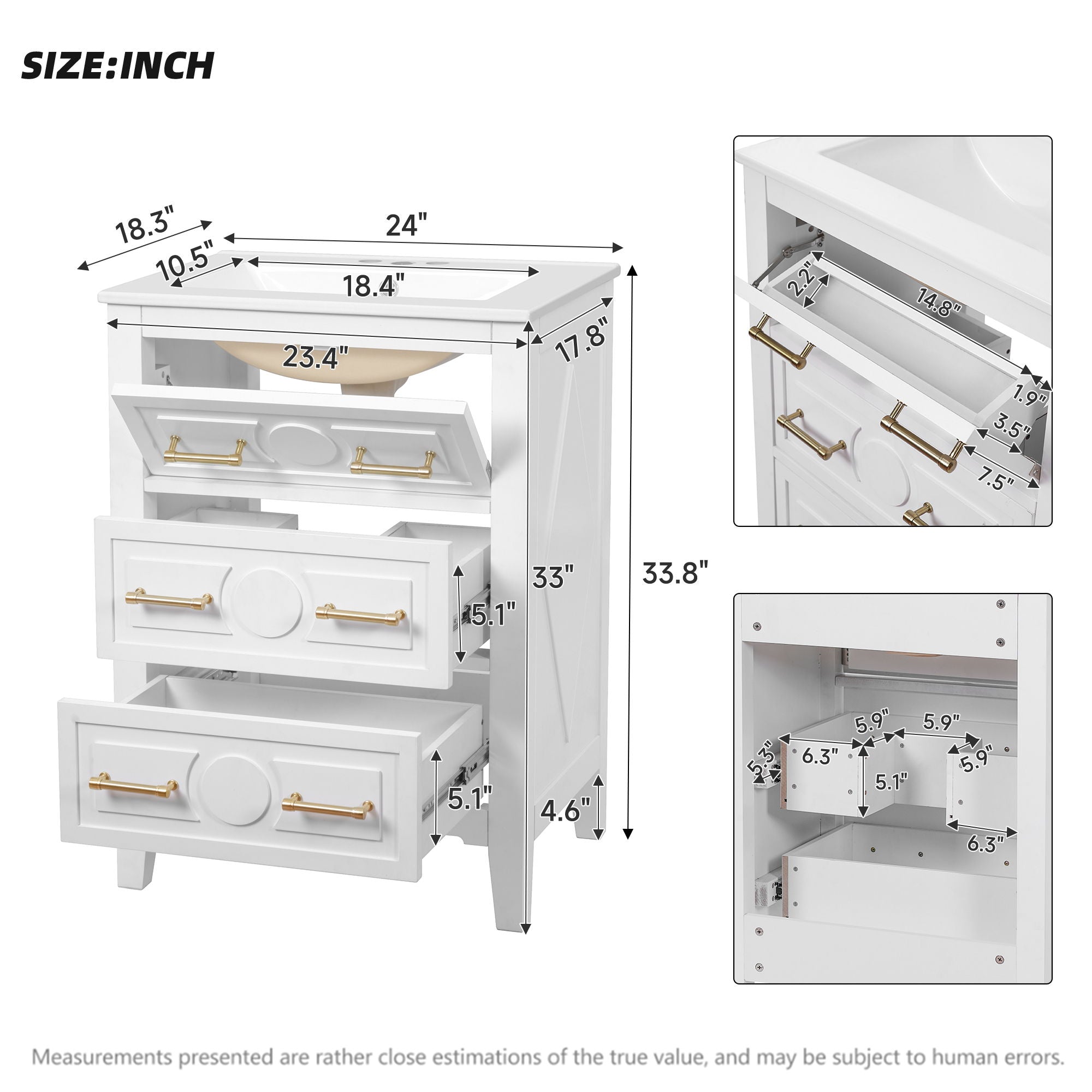 SIZE:INCH

18.3"
24"
10.5"
18.4"
23.4"
17.8"
33"
33.8"
5.1"
5.1"
4.6"

2.2"
14.8"
1.9"
3.5"
7.5"

5.9"
5.9"
5.3"
6.3"
5.9"
5.1"
6.3"

Measurements presented are rather close estimations of the true value, and may be subject to human errors.