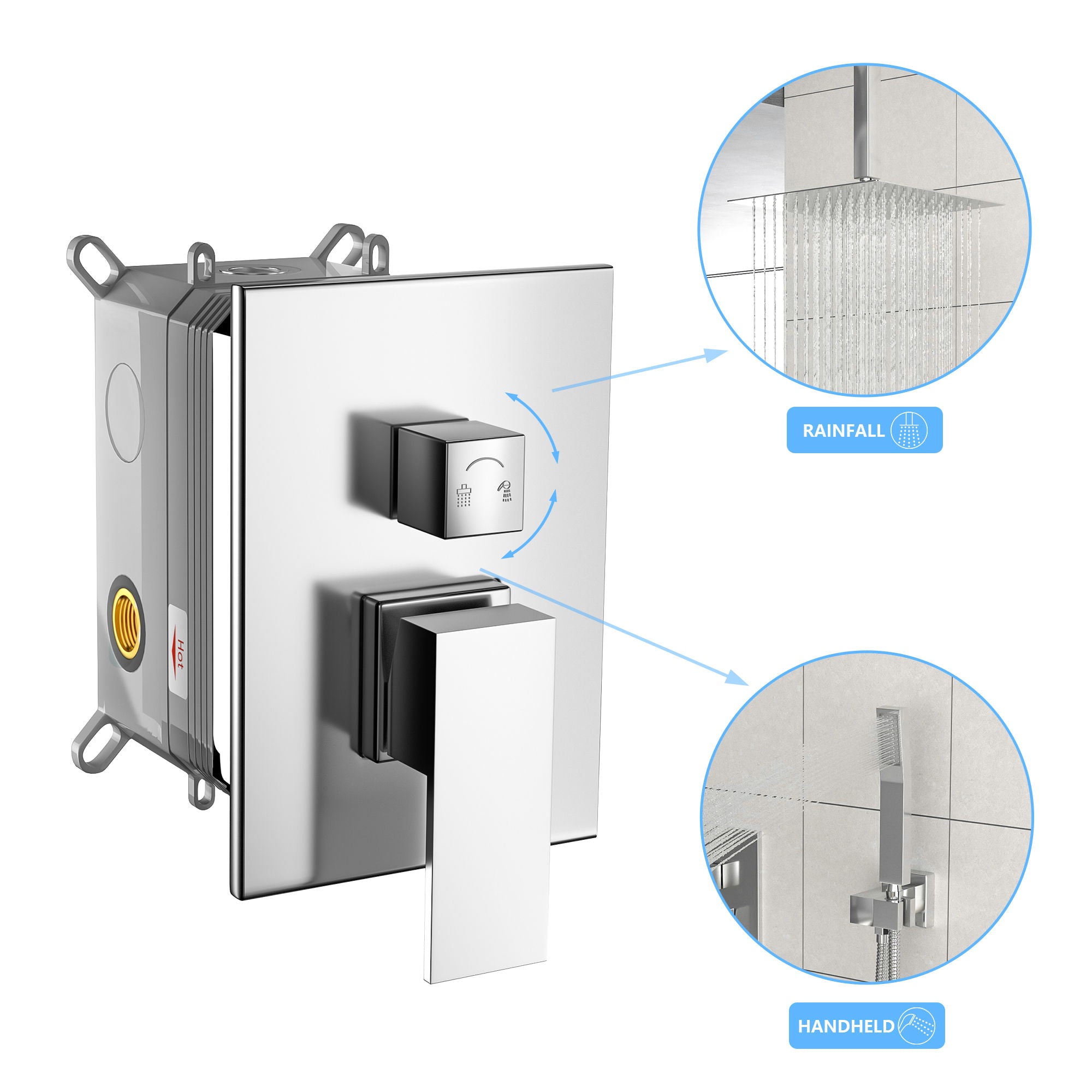 Hot

RAINFALL

HANDHELD