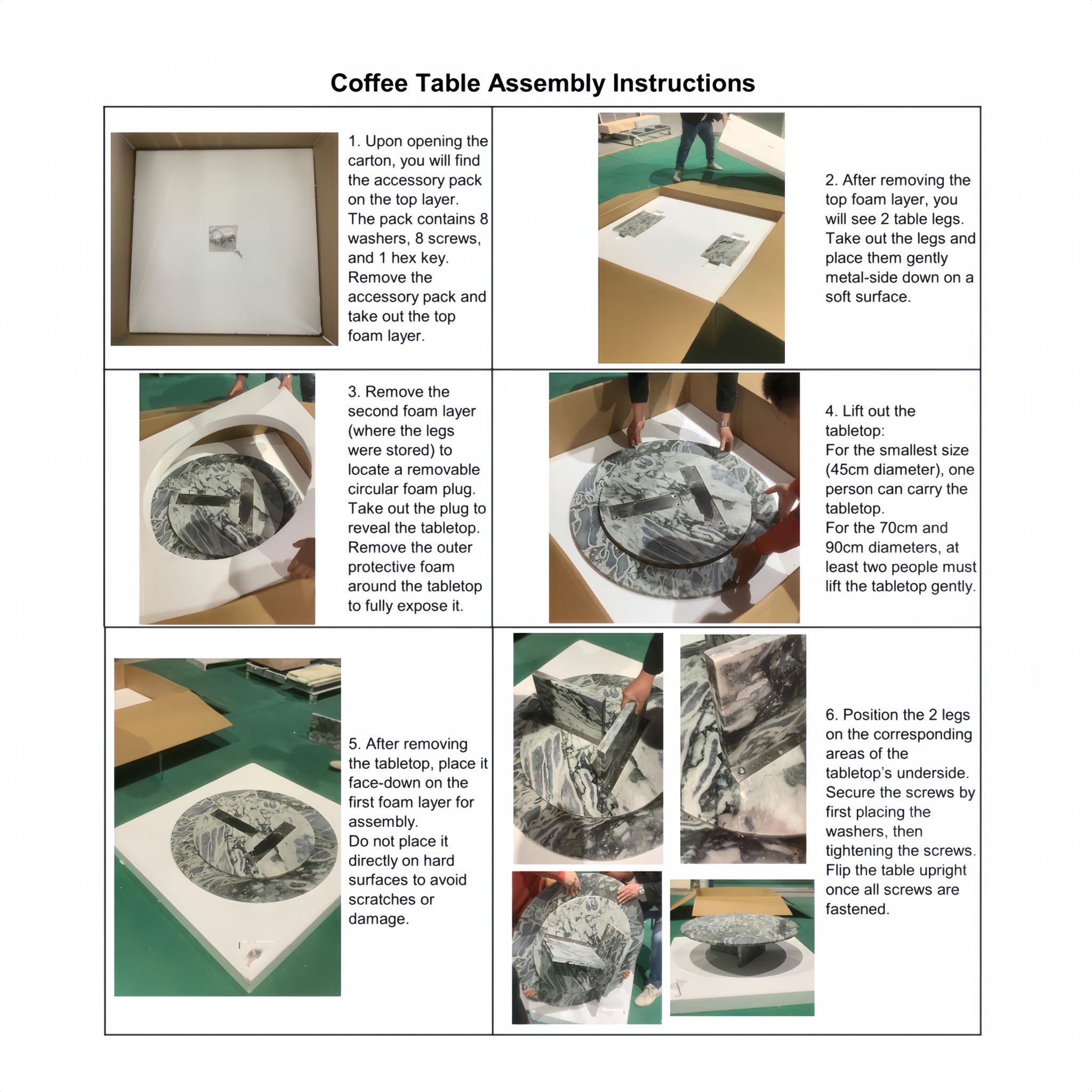 Coffee Table Assembly Instructions

1. Upon opening the carton, you will find the accessory pack on the top layer. The pack contains 8 washers, 8 screws, and 1 hex key. Remove the accessory pack and take out the top foam layer.

2. After removing the top foam layer, you will see 2 table legs. Take out the legs and place them gently metal-side down on a soft surface.

3. Remove the second foam layer (where the legs were stored) to locate a removable circular foam plug. Take out the plug to reveal the tabletop. Remove the outer protective foam around the tabletop to fully expose it.

4. Lift out the tabletop:
For the smallest size (45cm diameter), one person can carry the tabletop.
For the 70cm and 90cm diameters, at least two people must lift the tabletop gently.

5. After removing the tabletop, place it face-down on the first foam layer for assembly.
Do not place it directly on hard surfaces to avoid scratches or damage.

6. Position the 2 legs on the corresponding areas of the tabletop's underside. Secure the screws by first placing the washers, then tightening the screws. Flip the table upright once all screws are fastened.