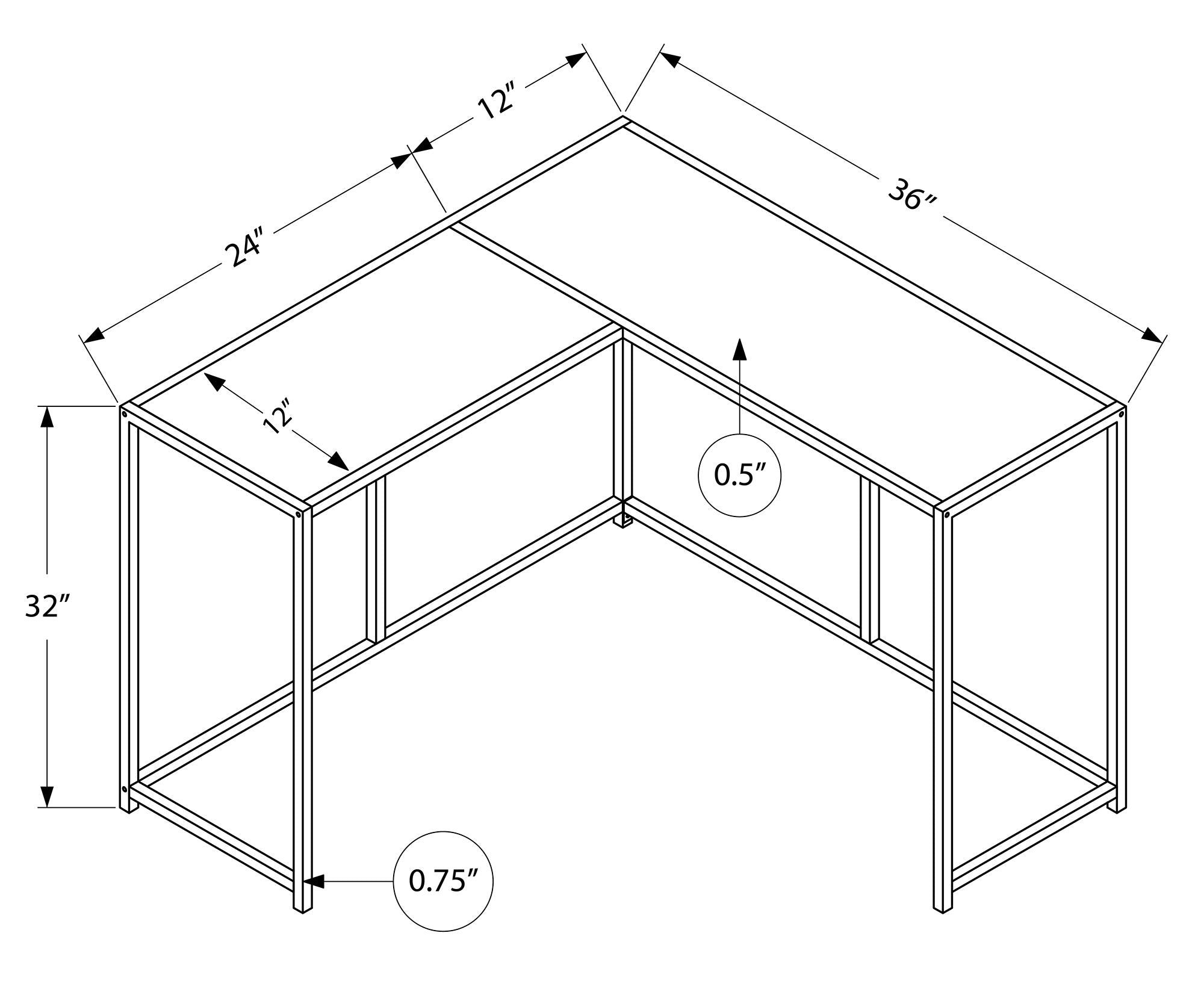 12″

36″

24″

12″

0.5″

32″

0.75″