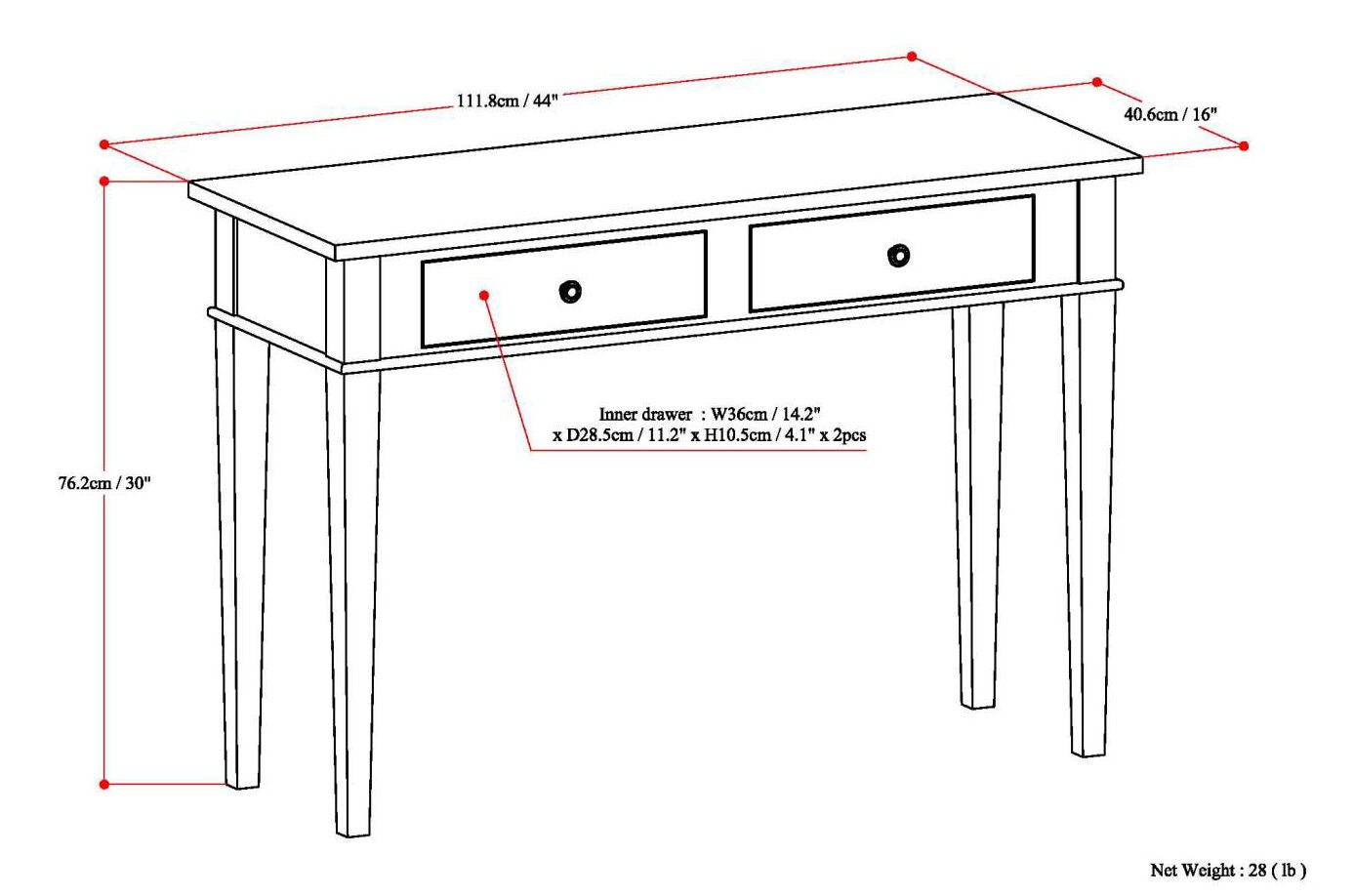 111.8cm / 44"

40.6cm / 16"

76.2cm / 30"

Inner drawer : W36cm / 14.2"
x D28.5cm / 11.2" x H10.5cm / 4.1" x 2pcs

Net Weight : 28 ( lb )