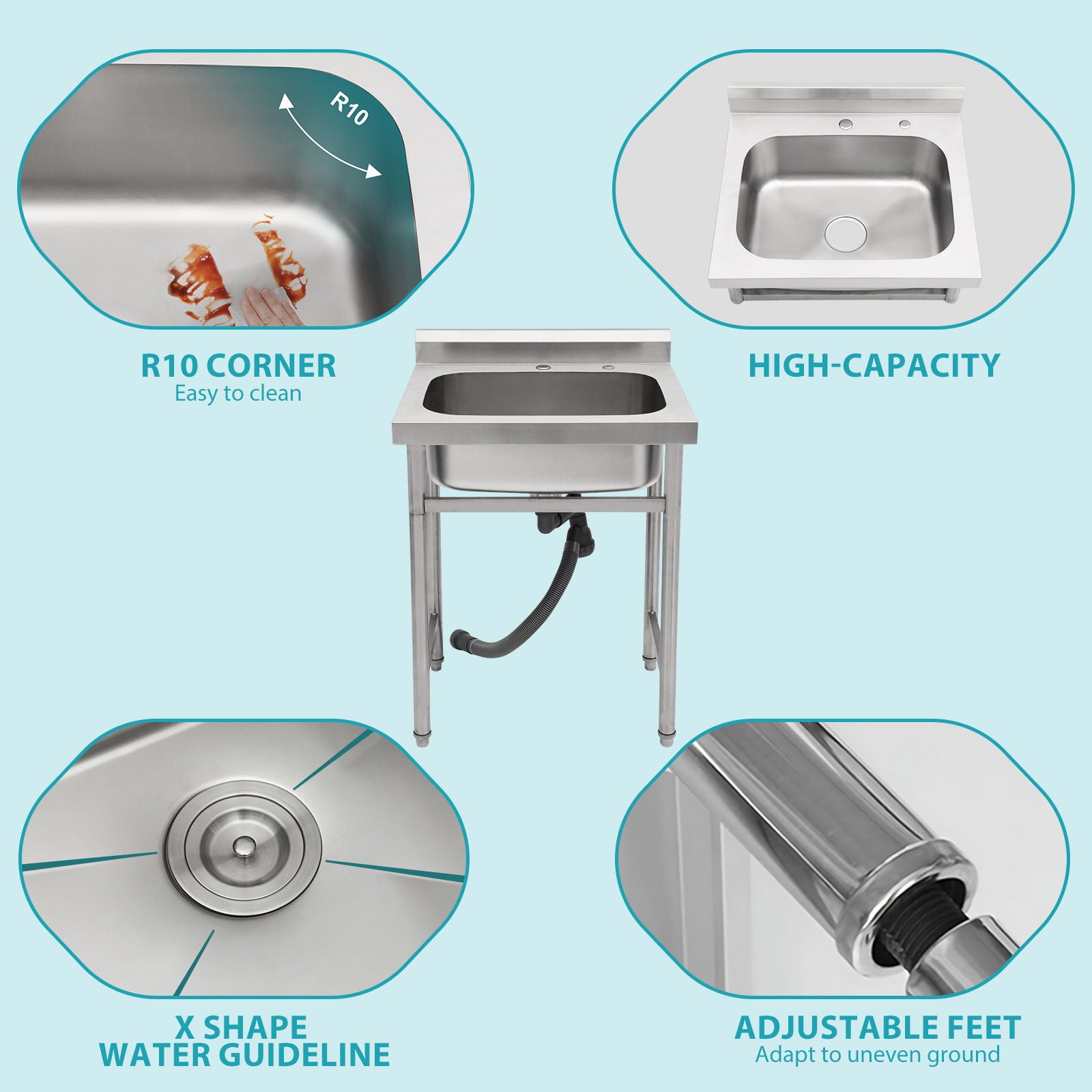 R10

R10 CORNER
Easy to clean

HIGH-CAPACITY

X SHAPE
WATER GUIDELINE

ADJUSTABLE FEET
Adapt to uneven ground