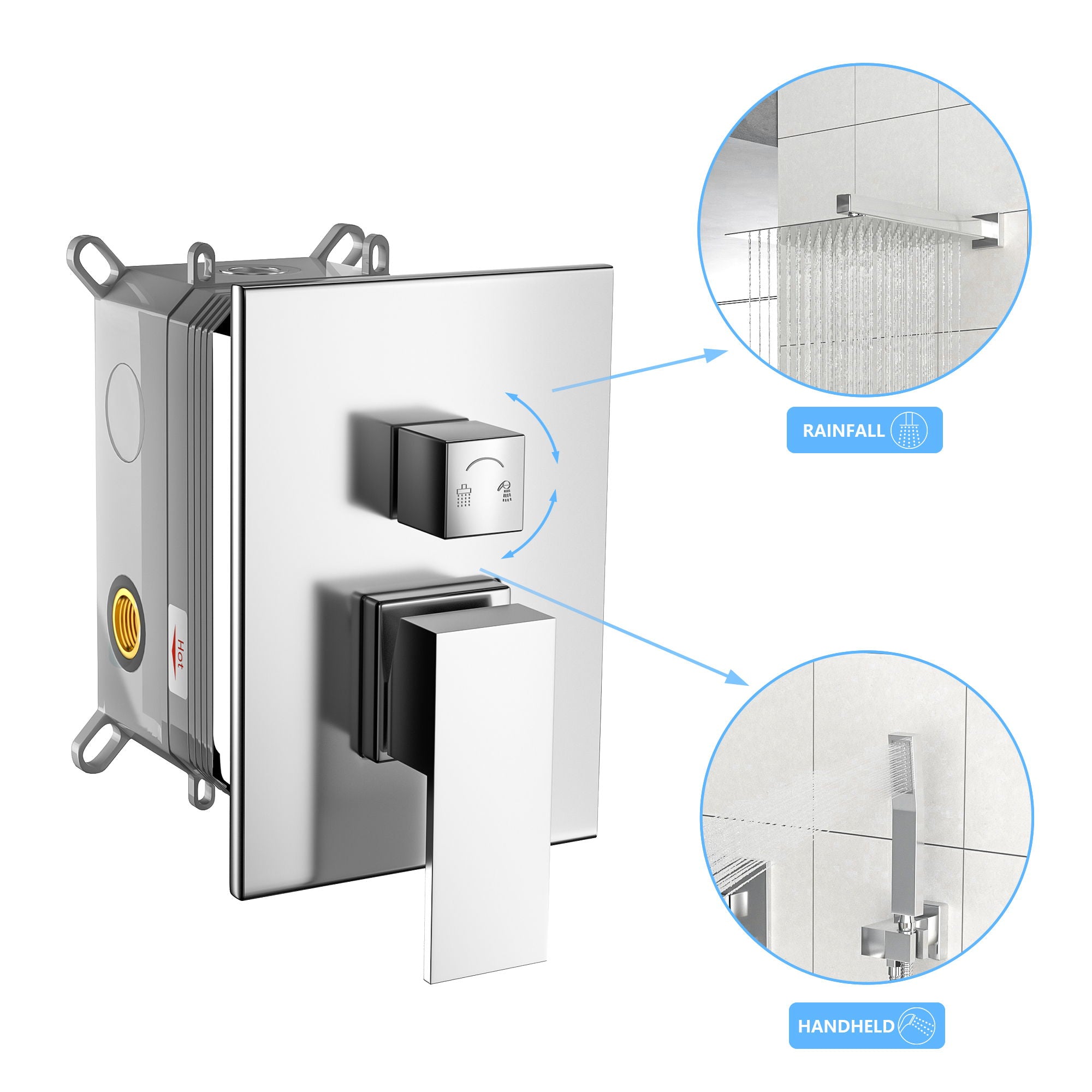 Hot

RAINFALL

HANDHELD