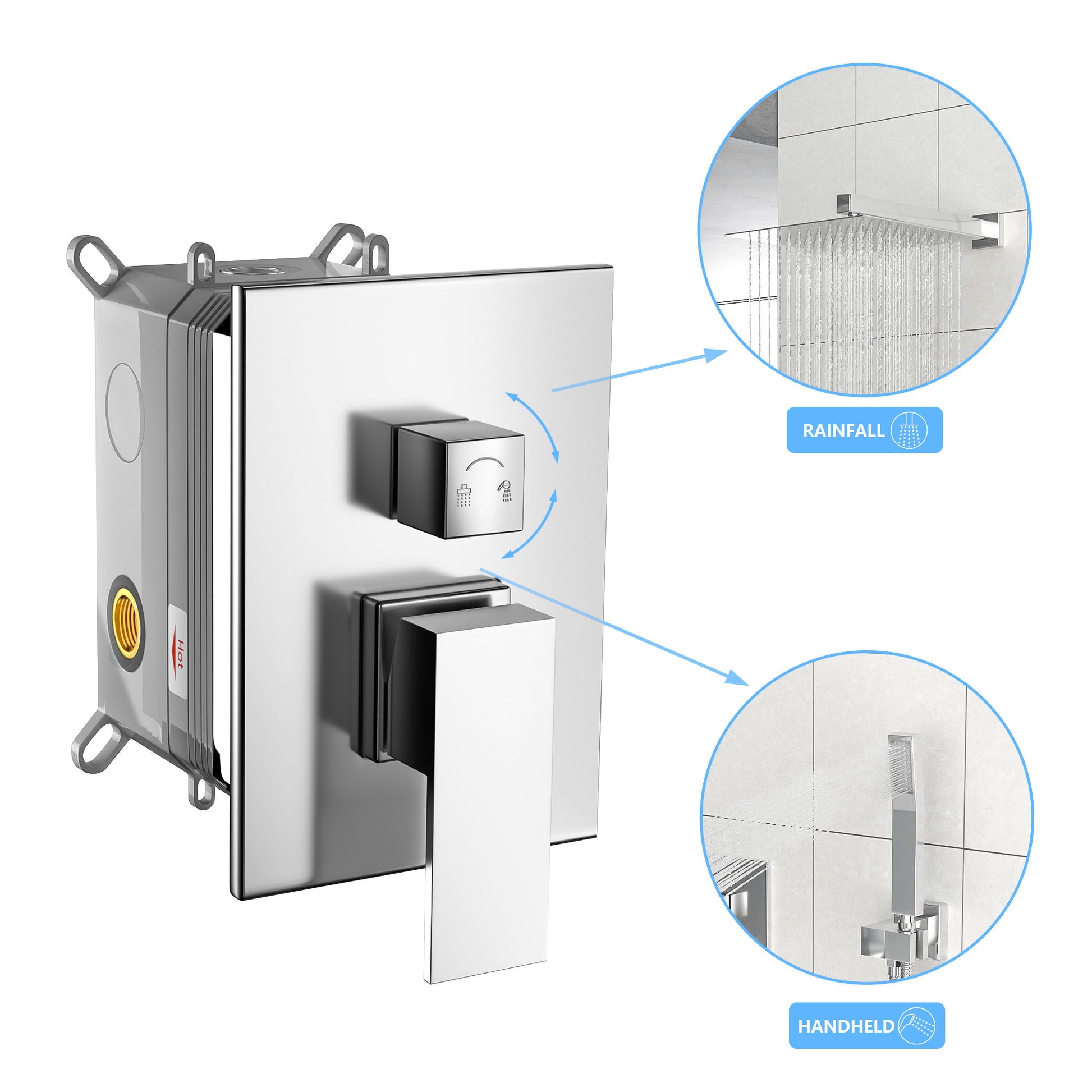 Hot

RAINFALL

HANDHELD