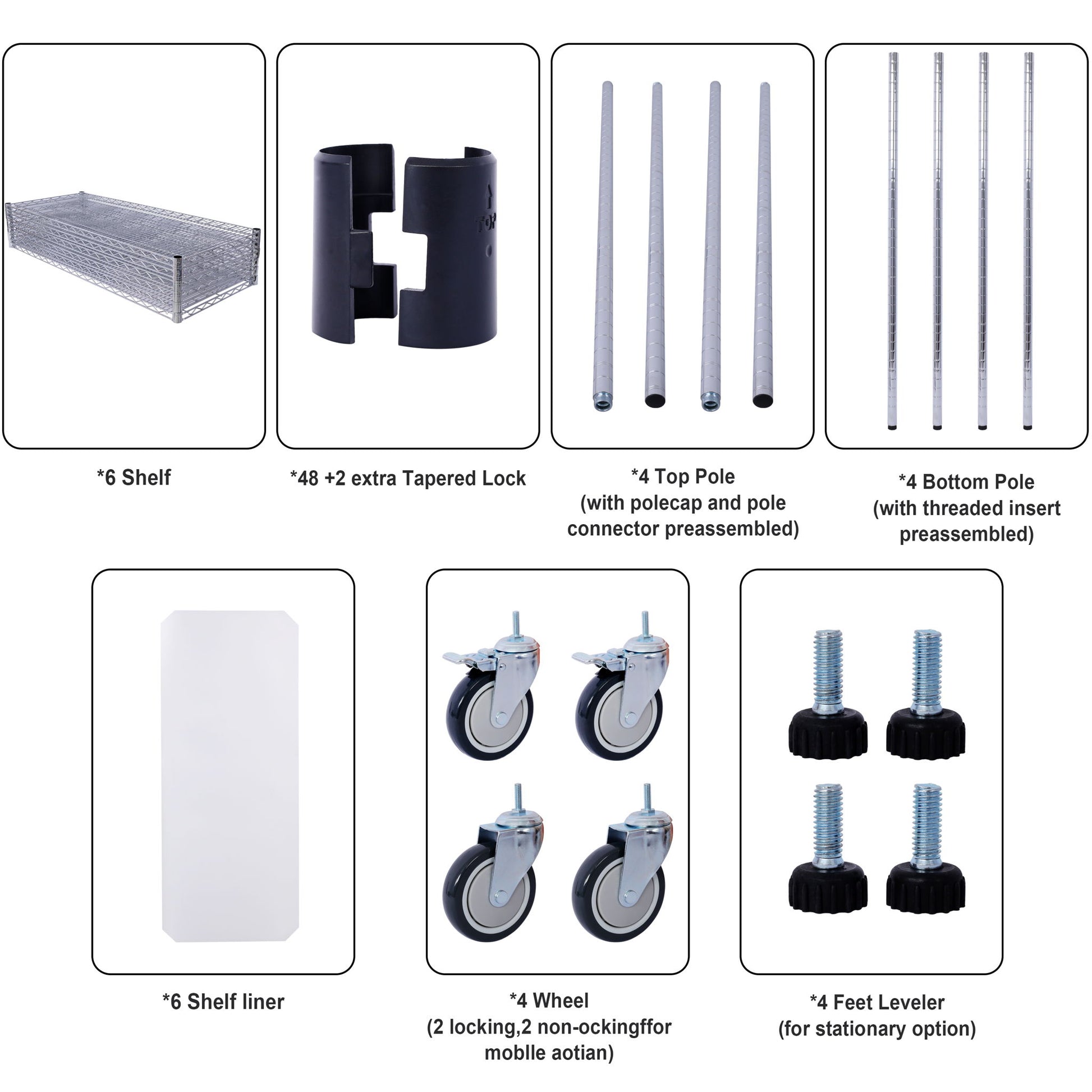 TOP

*6 Shelf

*48 +2 extra Tapered Lock

*4 Top Pole
(with polecap and pole connector preassembled)

*4 Bottom Pole
(with threaded insert preassembled)

*6 Shelf liner

*4 Wheel
(2 locking,2 non-ockingffor moblle aotian)

*4 Feet Leveler
(for stationary option)