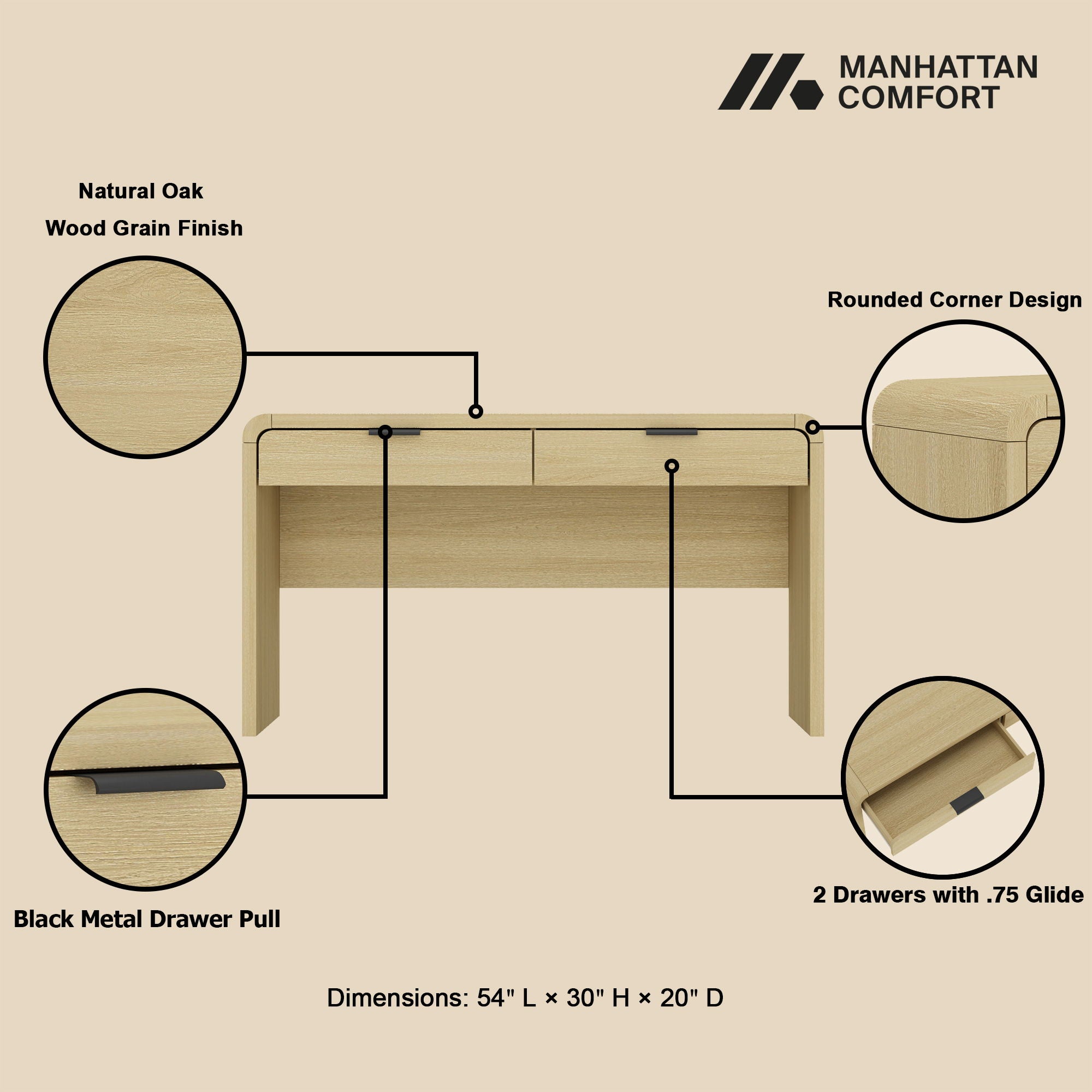 MANHATTAN
COMFORT

Natural Oak
Wood Grain Finish

Rounded Corner Design

Black Metal Drawer Pull

2 Drawers with .75 Glide

Dimensions: 54" L × 30" H × 20" D