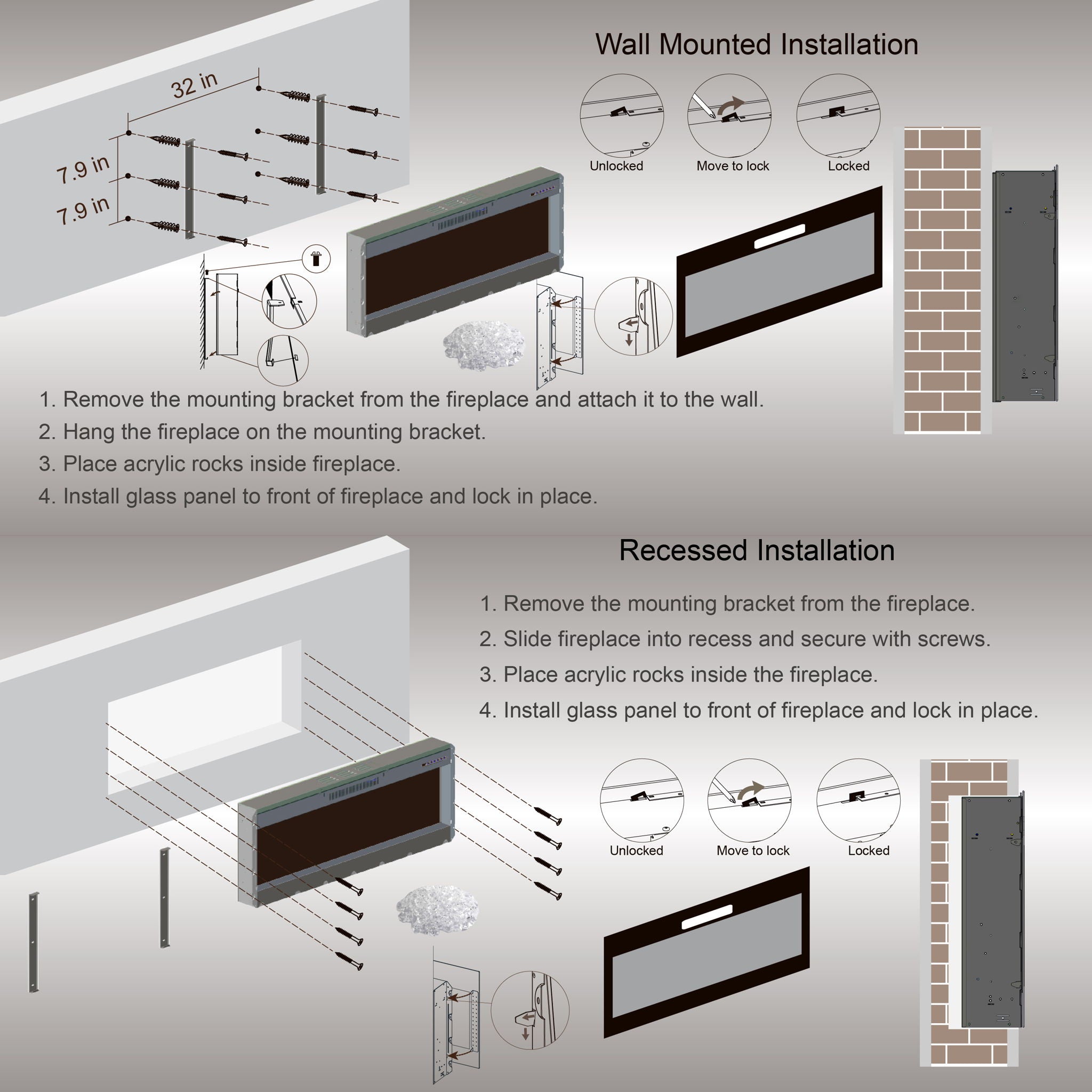 Wall Mounted Installation

32 in

7.9 in

7.9 in

Unlocked

Move to lock

Locked

1. Remove the mounting bracket from the fireplace and attach it to the wall.

2. Hang the fireplace on the mounting bracket.

3. Place acrylic rocks inside fireplace.

4. Install glass panel to front of fireplace and lock in place.

Recessed Installation

1. Remove the mounting bracket from the fireplace.

2. Slide fireplace into recess and secure with screws.

3. Place acrylic rocks inside the fireplace.

4. Install glass panel to front of fireplace and lock in place.

Unlocked

Move to lock

Locked