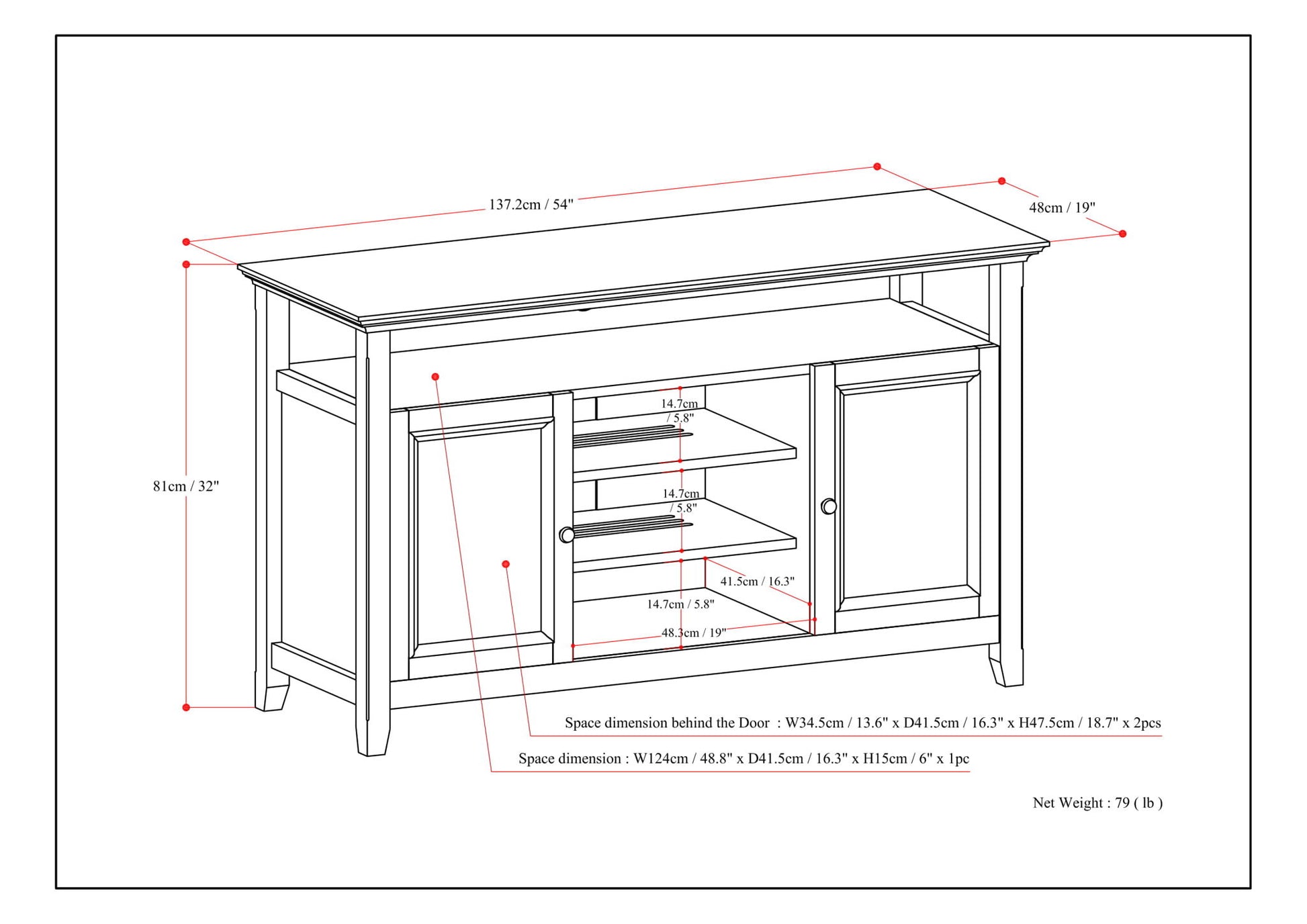 137.2cm / 54"

48cm / 19"

81cm / 32"

14.7cm / 5.8"

14.7cm / 5.8"

41.5cm / 16.3"

14.7cm / 5.8"

48.3cm / 19"

Space dimension behind the Door : W34.5cm / 13.6" x D41.5cm / 16.3" x H47.5cm / 18.7" x 2pcs

Space dimension : W124cm / 48.8" x D41.5cm / 16.3" x H15cm / 6" x 1pc

Net Weight : 79 ( lb )