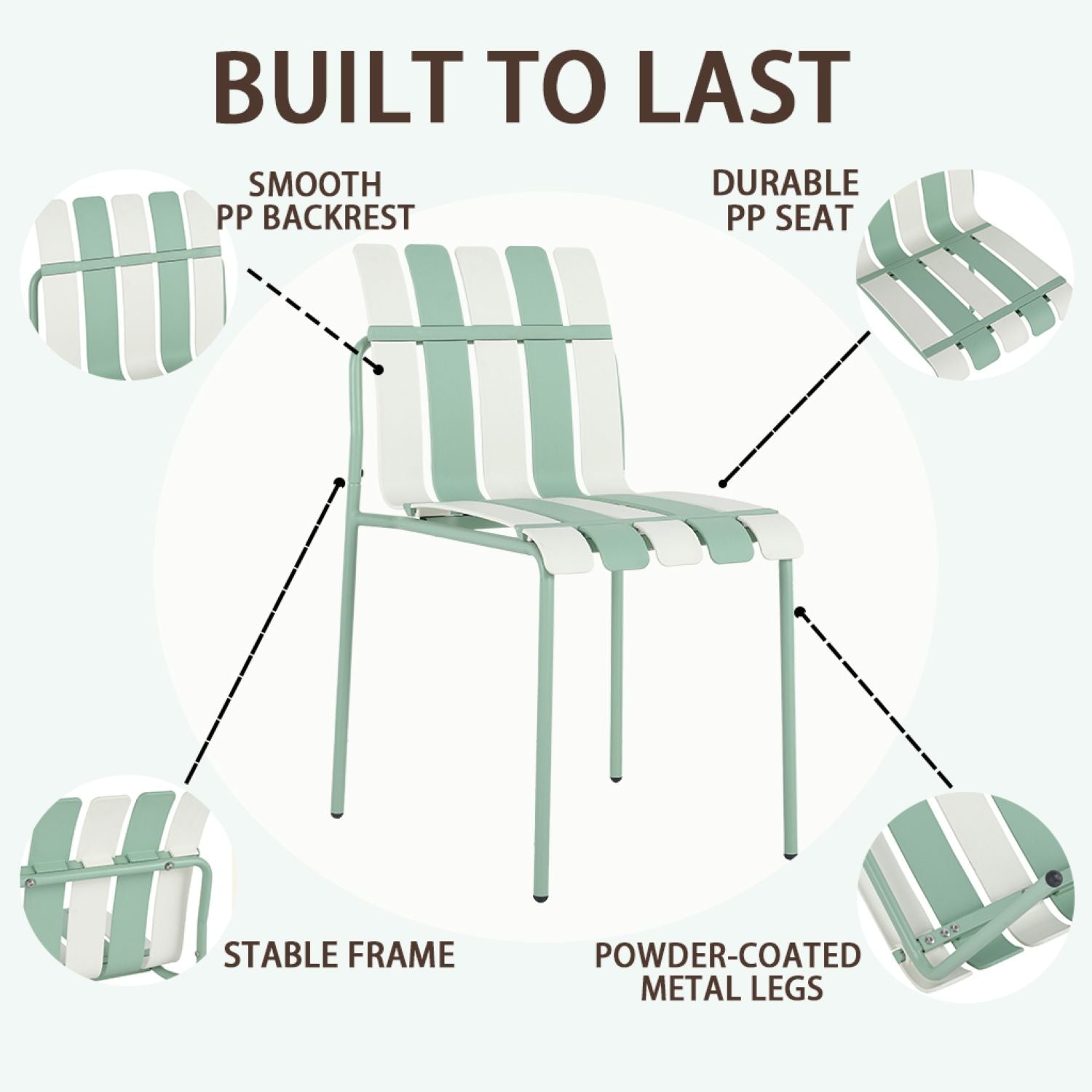 BUILT TO LAST

SMOOTH
PP BACKREST

DURABLE
PP SEAT

STABLE FRAME

POWDER-COATED
METAL LEGS