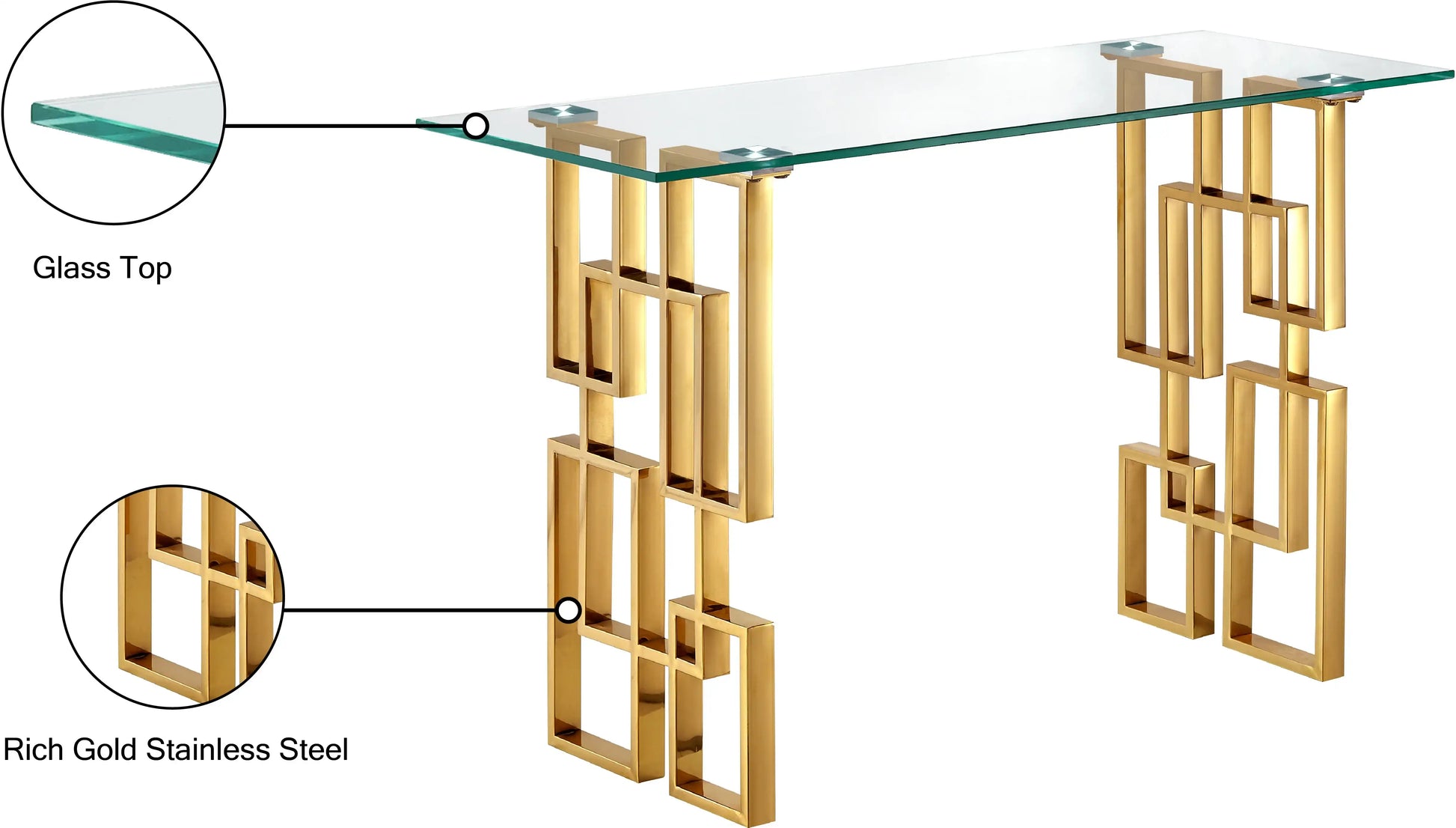 Glass Top

Rich Gold Stainless Steel