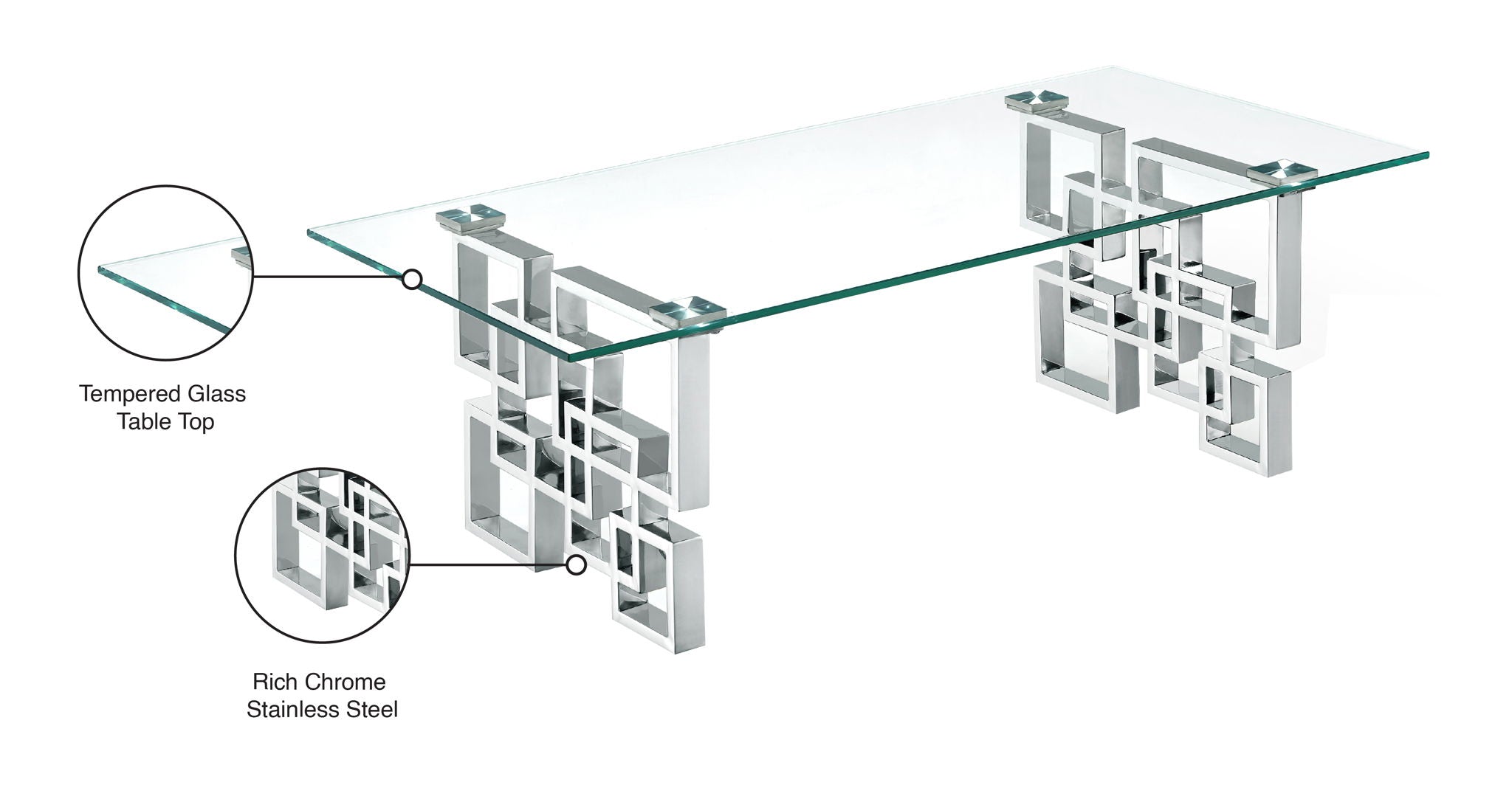 Tempered Glass
Table Top

Rich Chrome
Stainless Steel