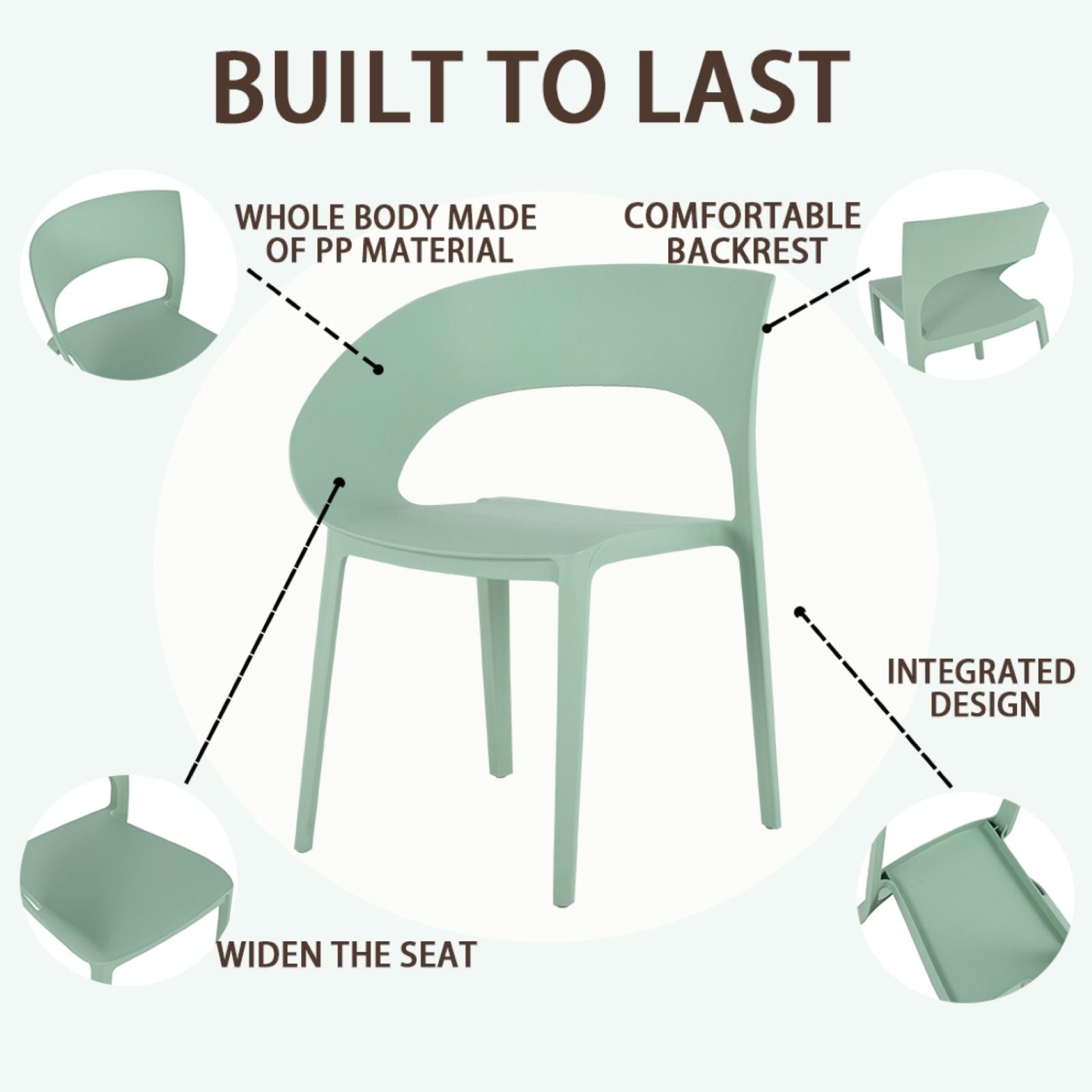 BUILT TO LAST

WHOLE BODY MADE OF PP MATERIAL

COMFORTABLE BACKREST

INTEGRATED DESIGN

WIDEN THE SEAT