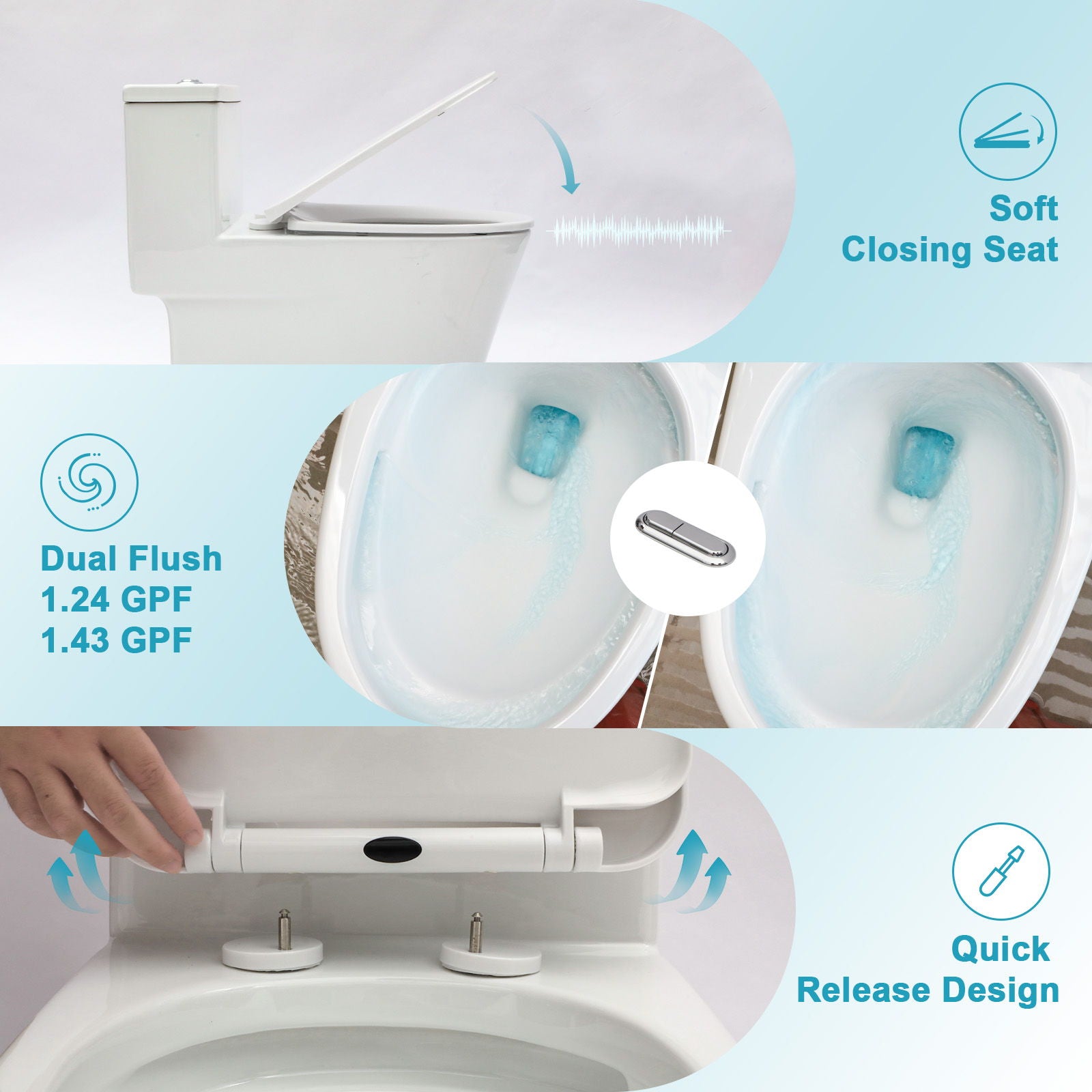 Soft
Closing Seat

Dual Flush
1.24 GPF
1.43 GPF

Quick
Release Design