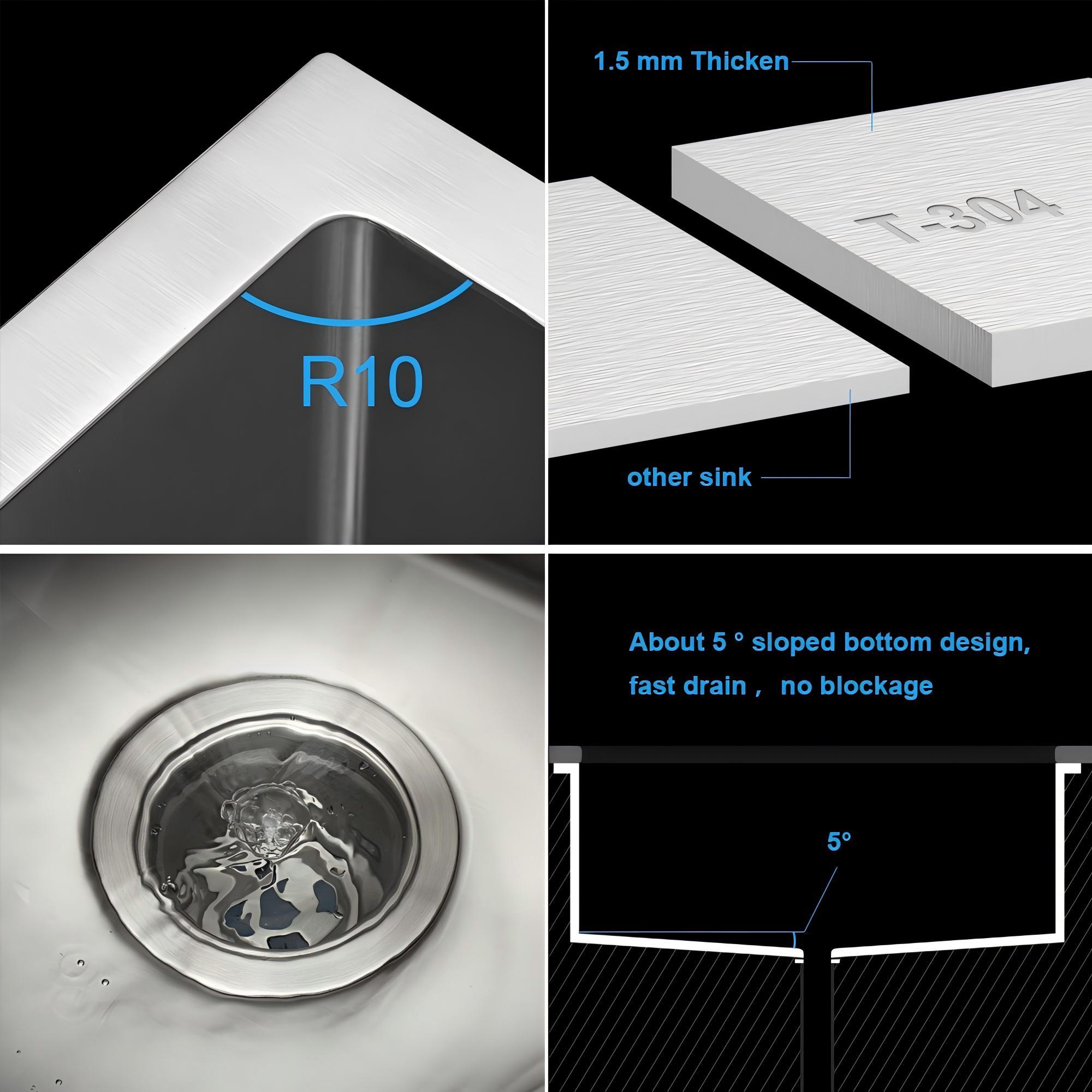 R10

1.5 mm Thicken

T-304

other sink

About 5 ° sloped bottom design, fast drain , no blockage

5°