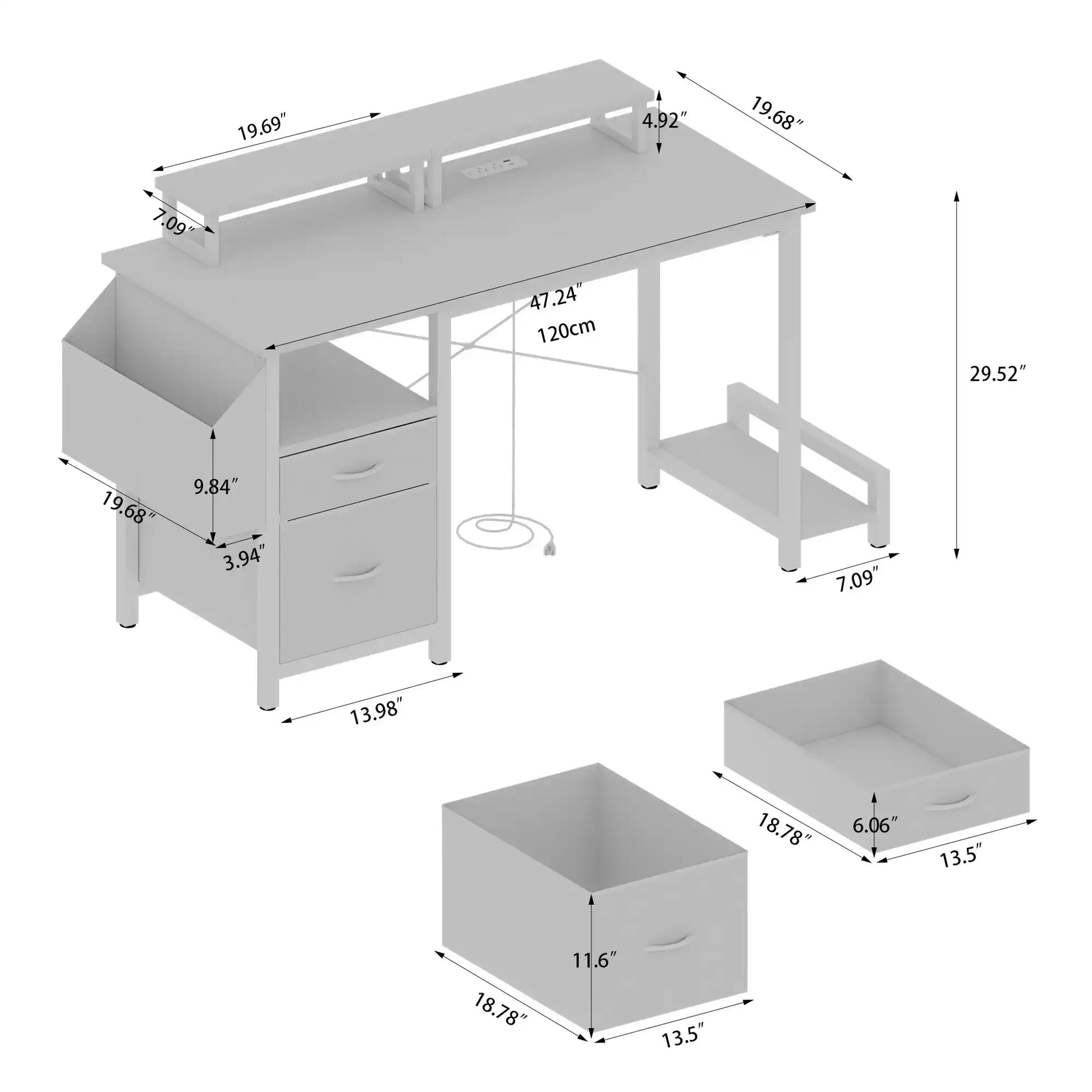 19.69″

4.92″

19.68″

7.09″

47.24″
120cm

29.52″

9.84″

19.68″

3.94″

7.09″

13.98″

18.78″

6.06″

13.5″

11.6″

18.78″

13.5″