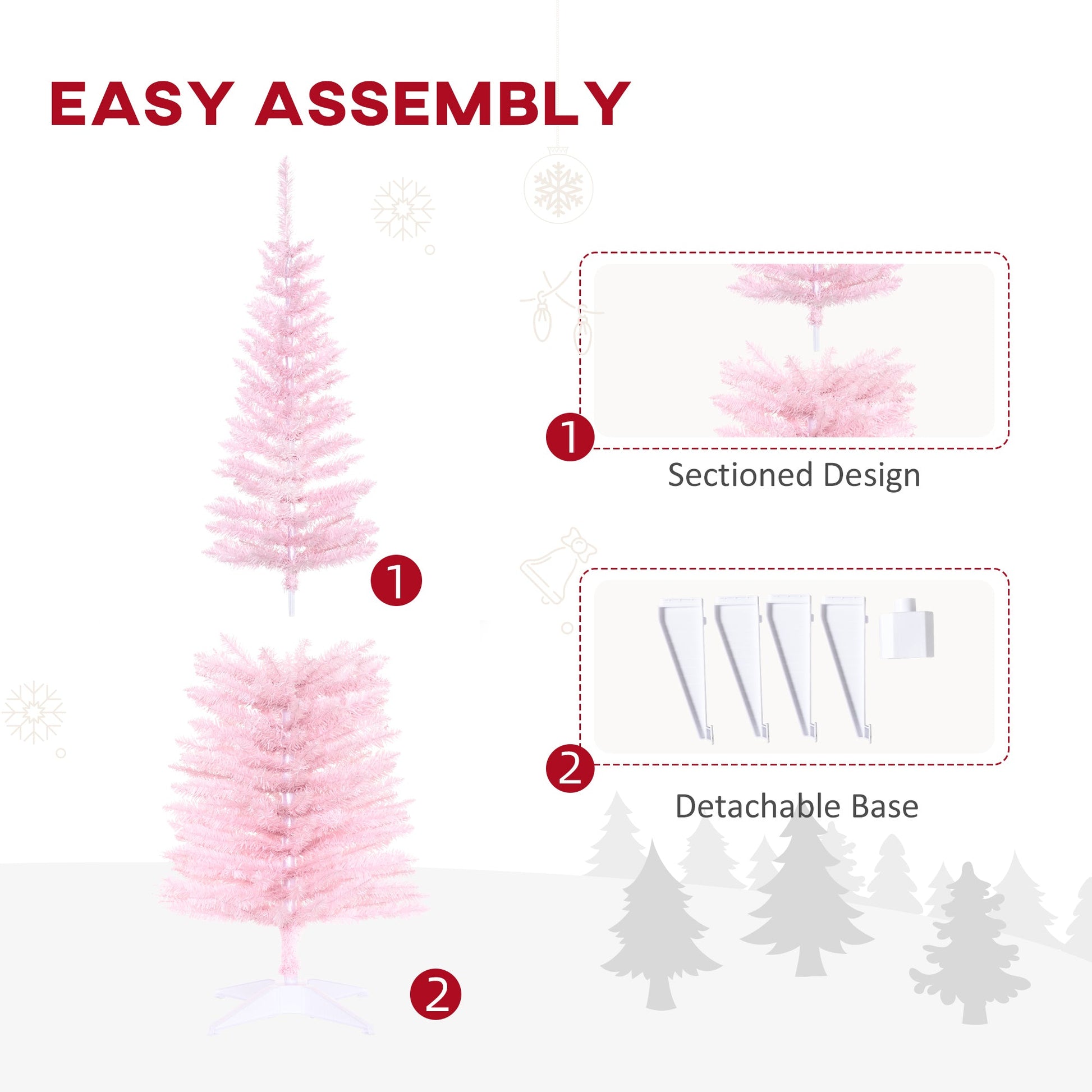 EASY ASSEMBLY

1

2

1

Sectioned Design

2

Detachable Base