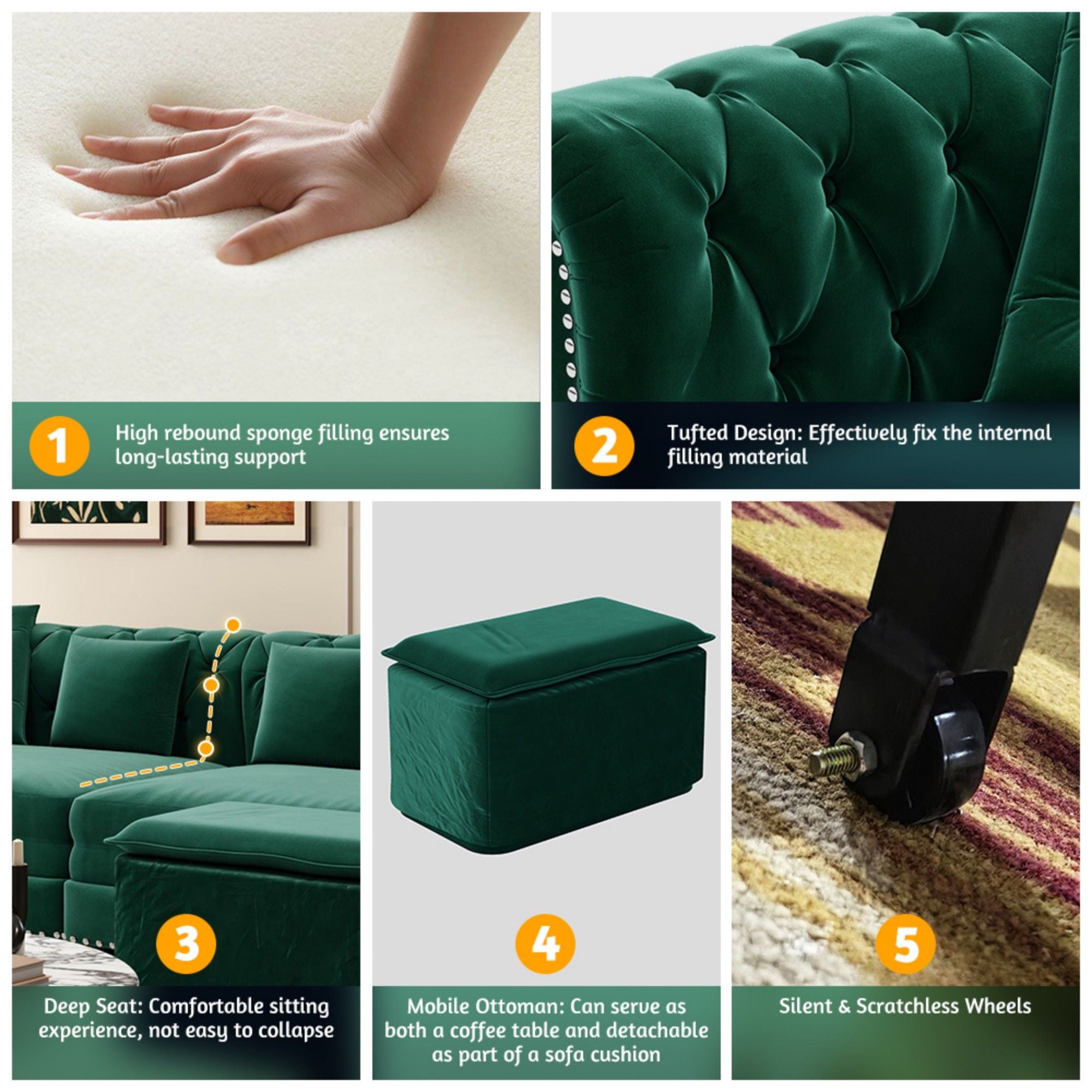 1
High rebound sponge filling ensures long-lasting support

2
Tufted Design: Effectively fix the internal filling material

3
Deep Seat: Comfortable sitting experience, not easy to collapse

4
Mobile Ottoman: Can serve as both a coffee table and detachable as part of a sofa cushion

5
Silent & Scratchless Wheels