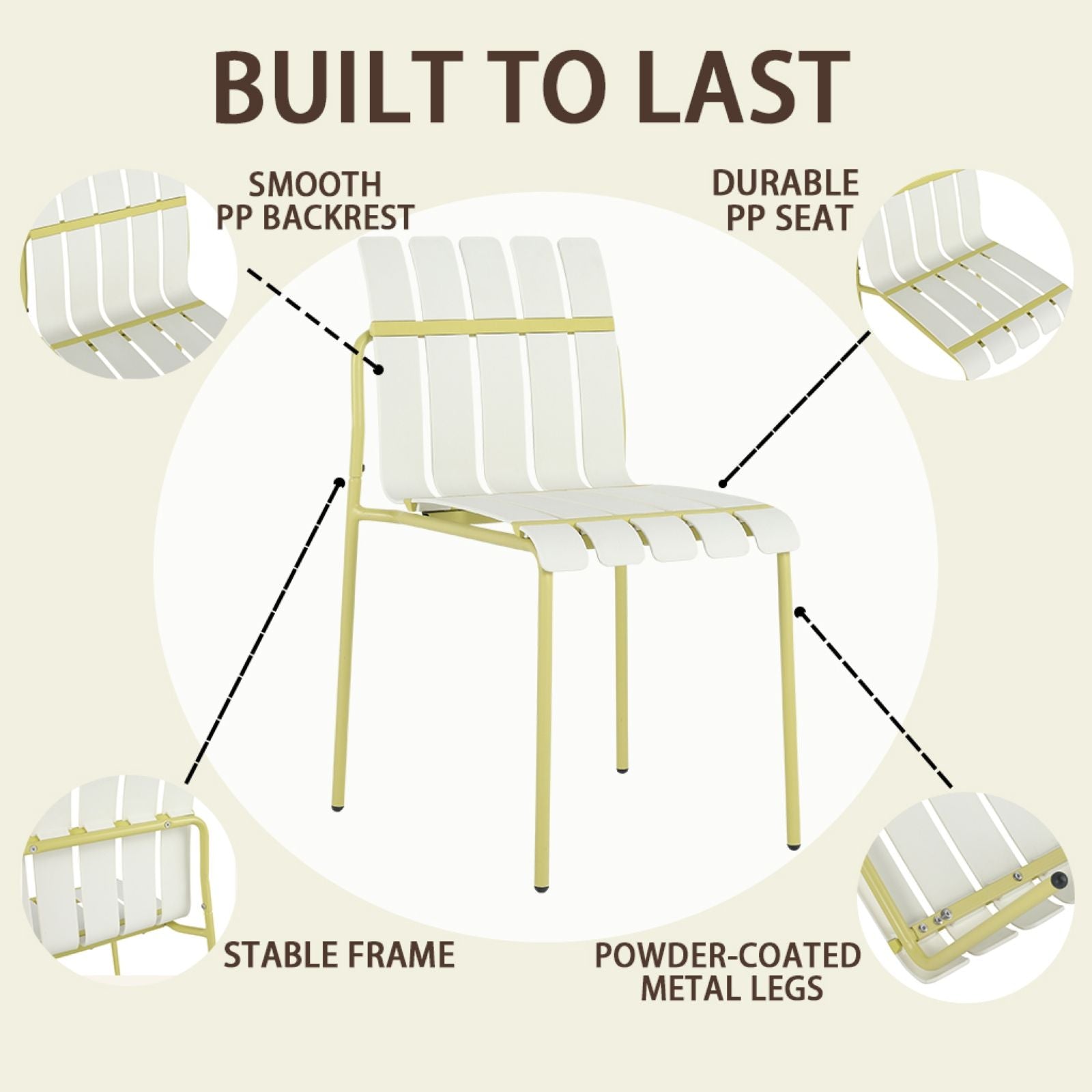 BUILT TO LAST

SMOOTH
PP BACKREST

DURABLE
PP SEAT

STABLE FRAME

POWDER-COATED
METAL LEGS