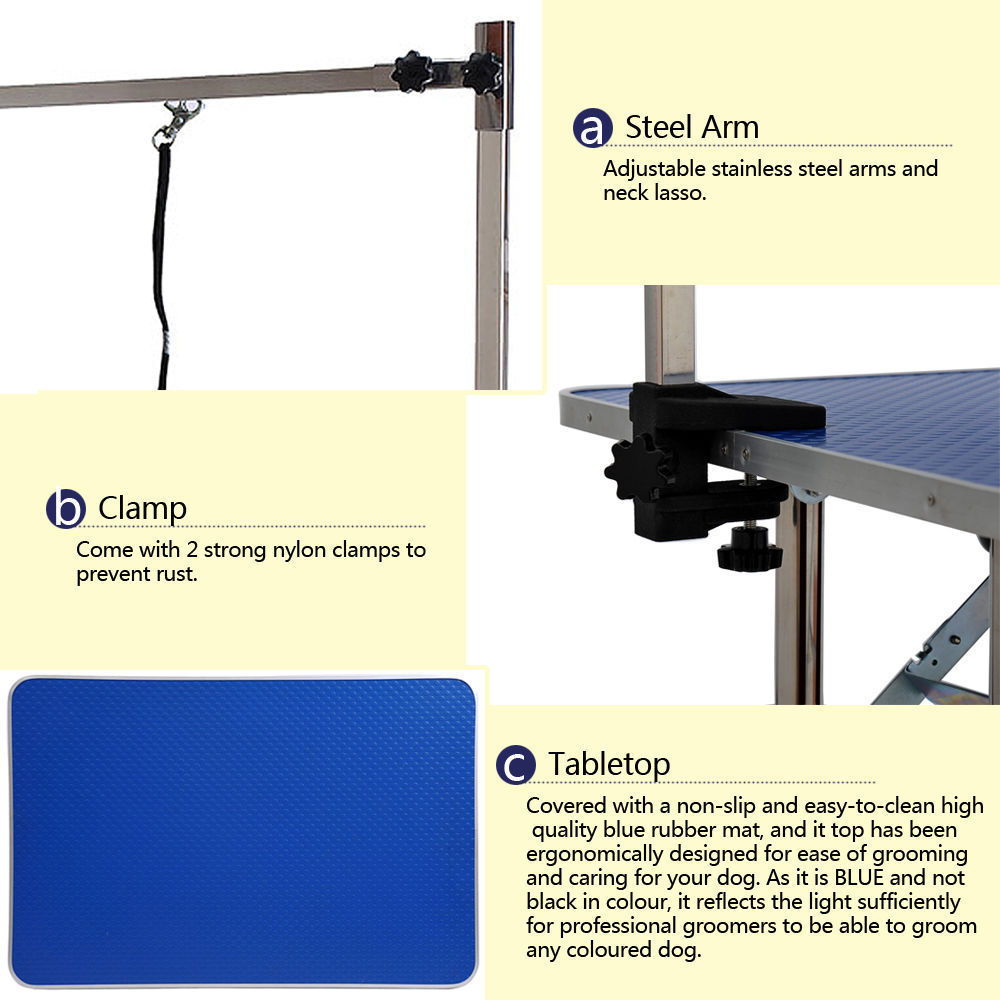 a Steel Arm

Adjustable stainless steel arms and neck lasso.

b Clamp

Come with 2 strong nylon clamps to prevent rust.

c Tabletop

Covered with a non-slip and easy-to-clean high quality blue rubber mat, and it top has been ergonomically designed for ease of grooming and caring for your dog. As it is BLUE and not black in colour, it reflects the light sufficiently for professional groomers to be able to groom any coloured dog.