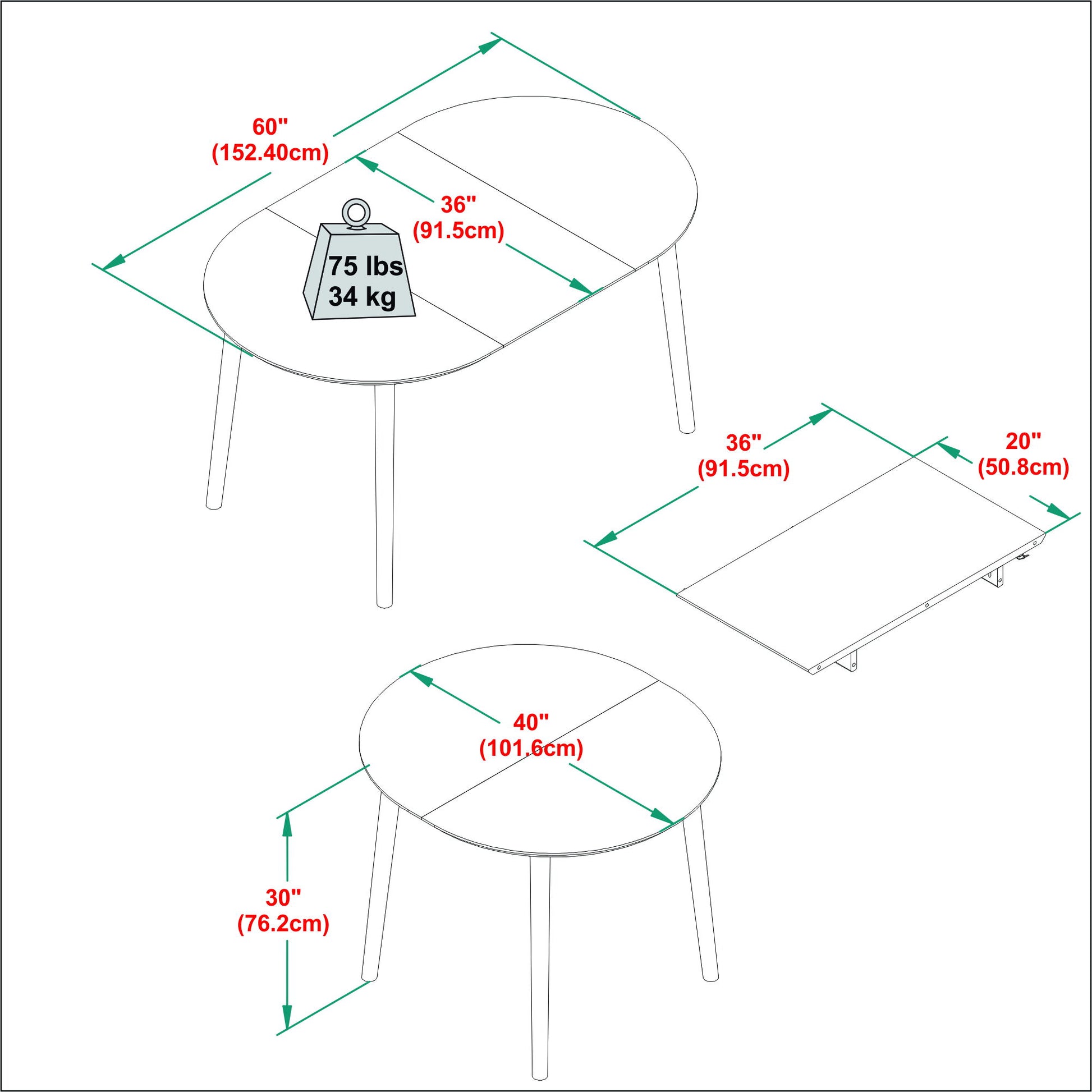 60"
(152.40cm)

36"
(91.5cm)

75 lbs
34 kg

36"
(91.5cm)

20"
(50.8cm)

40"
(101.6cm)

30"
(76.2cm)