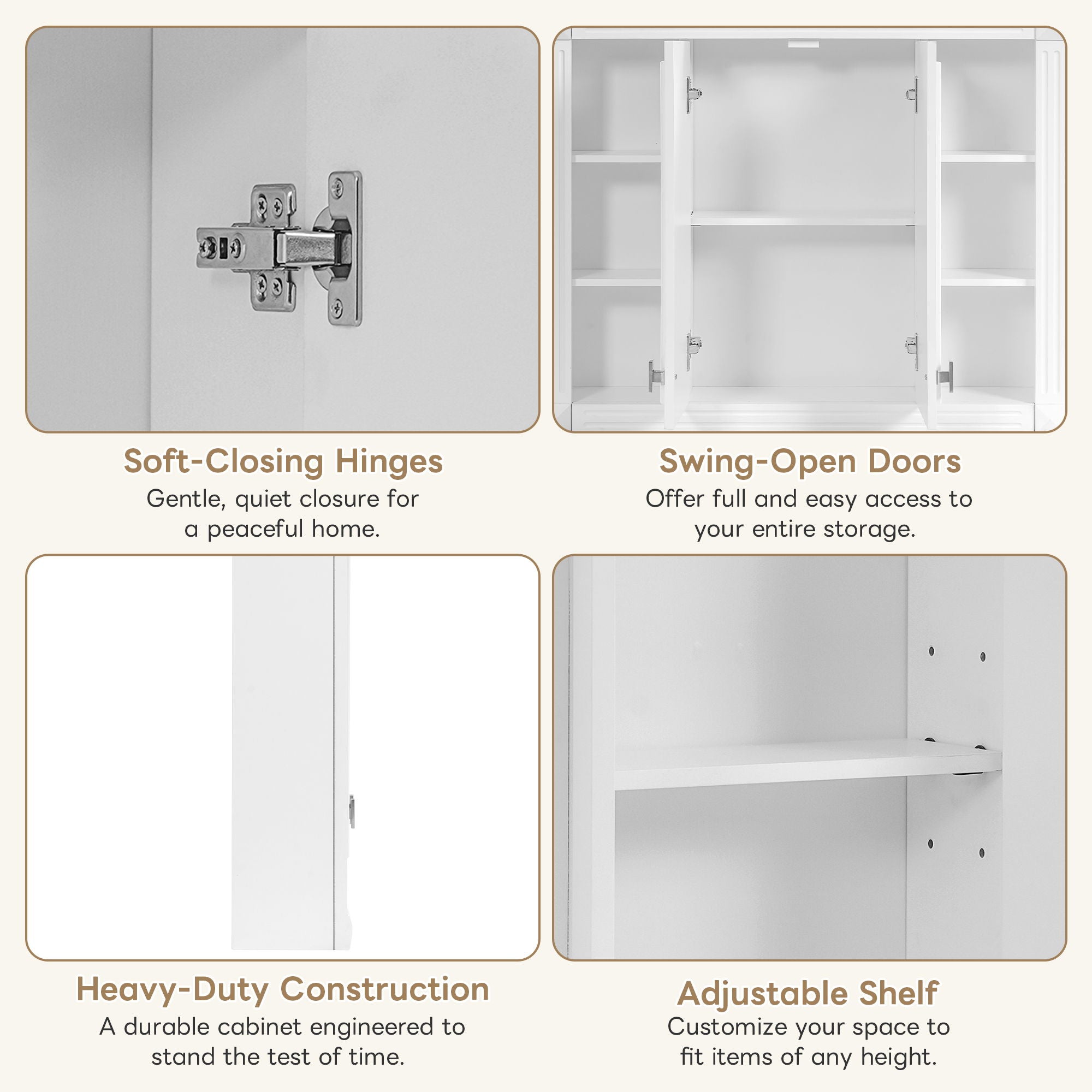 Soft-Closing Hinges
Gentle, quiet closure for a peaceful home.

Swing-Open Doors
Offer full and easy access to your entire storage.

Heavy-Duty Construction
A durable cabinet engineered to stand the test of time.

Adjustable Shelf
Customize your space to fit items of any height.