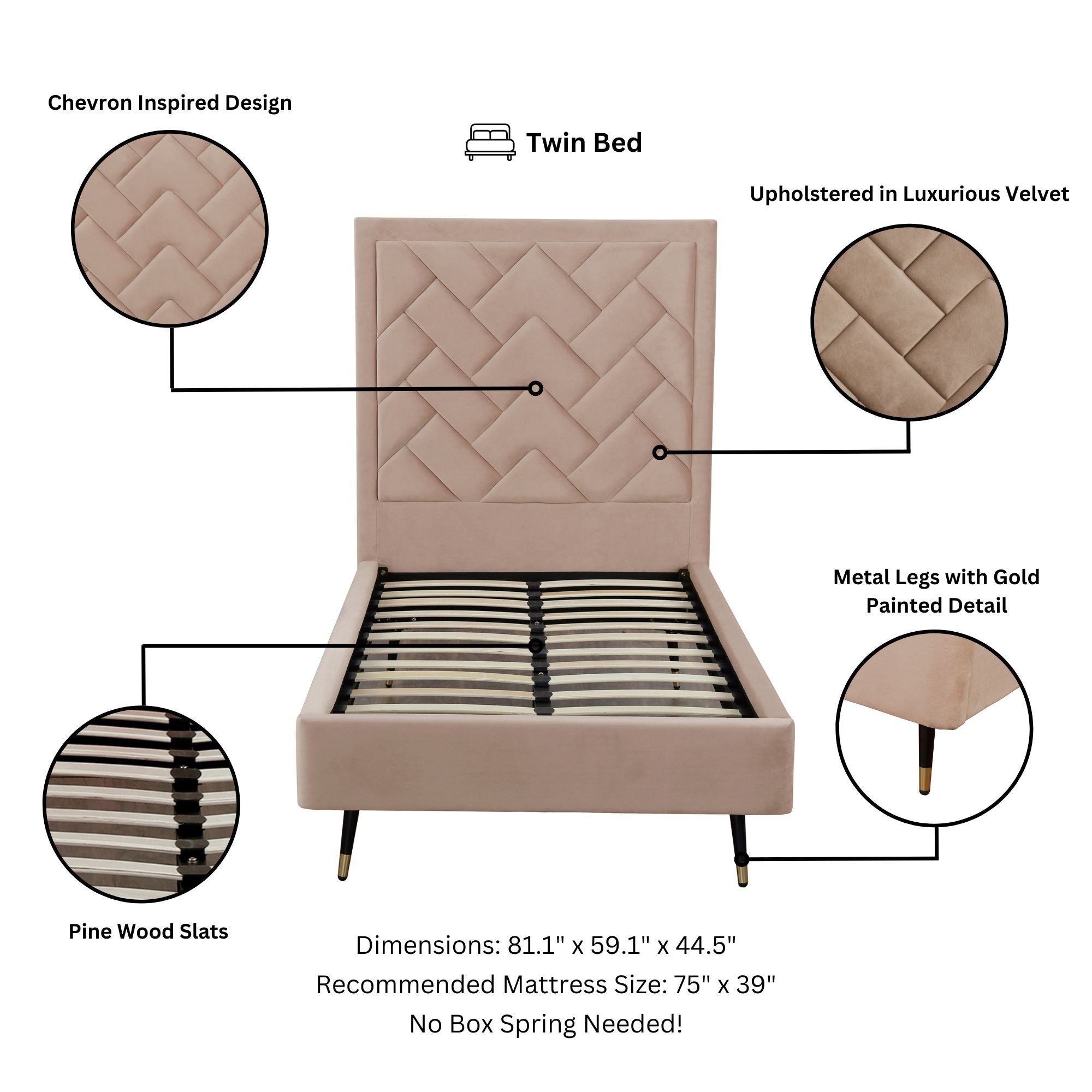 Chevron Inspired Design

Twin Bed

Upholstered in Luxurious Velvet

Metal Legs with Gold Painted Detail

Pine Wood Slats

Dimensions: 81.1" x 59.1" x 44.5"
Recommended Mattress Size: 75" x 39"
No Box Spring Needed!