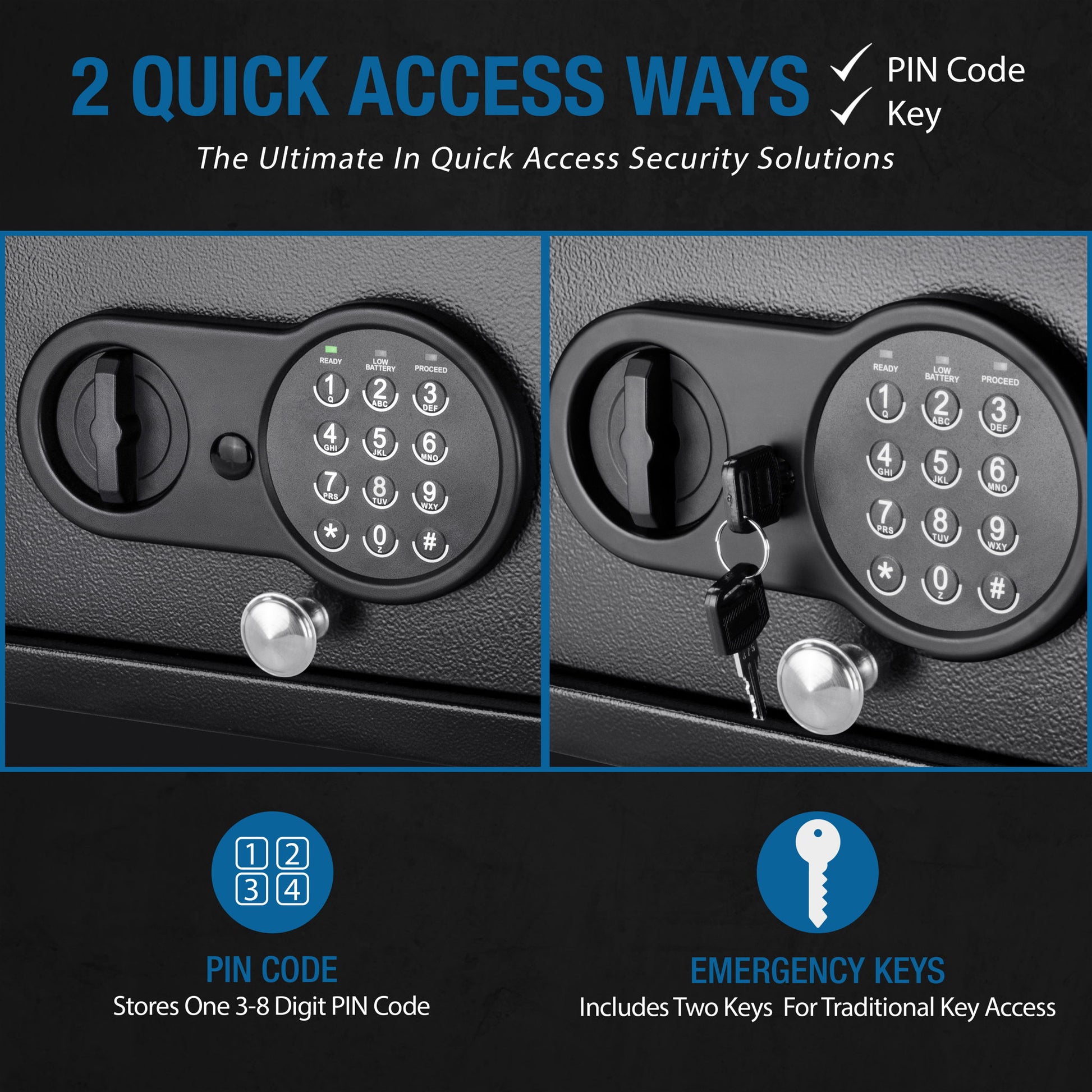 2 QUICK ACCESS WAYS ✓ PIN Code ✓ Key

The Ultimate In Quick Access Security Solutions

READY LOW BATTERY PROCEED

1 Q 2 ABC 3 DEF
4 GHI 5 JKL 6 MNO
7 PRS 8 TUV 9 WXY
* 0 Z #

READY LOW BATTERY PROCEED

1 Q 2 ABC 3 DEF
4 GHI 5 JKL 6 MNO
7 PRS 8 TUV 9 WXY
* 0 Z #

1 2
3 4

PIN CODE
Stores One 3-8 Digit PIN Code

EMERGENCY KEYS
Includes Two Keys For Traditional Key Access