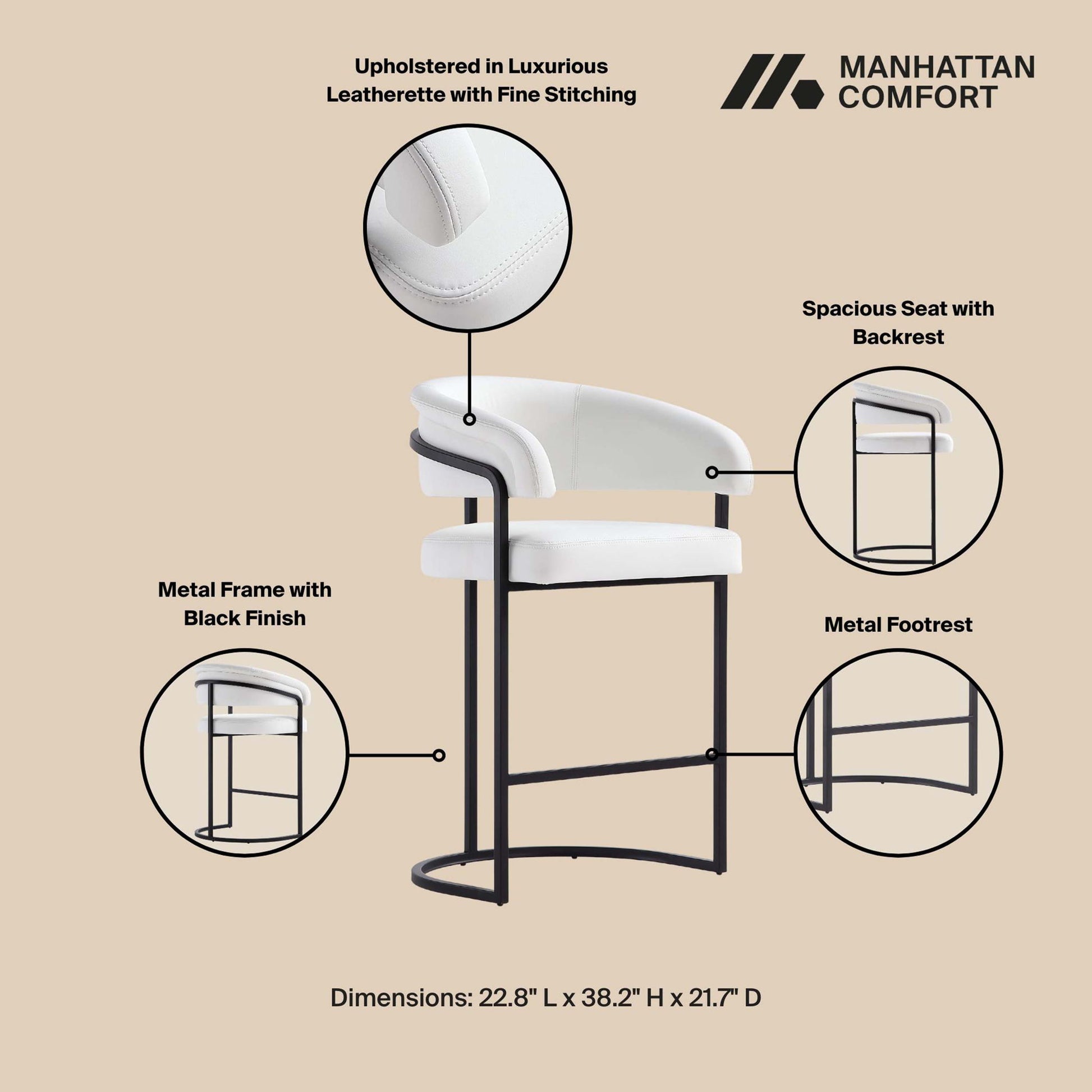 Upholstered in Luxurious Leatherette with Fine Stitching

MANHATTAN COMFORT

Spacious Seat with Backrest

Metal Frame with Black Finish

Metal Footrest

Dimensions: 22.8" L x 38.2" H x 21.7" D