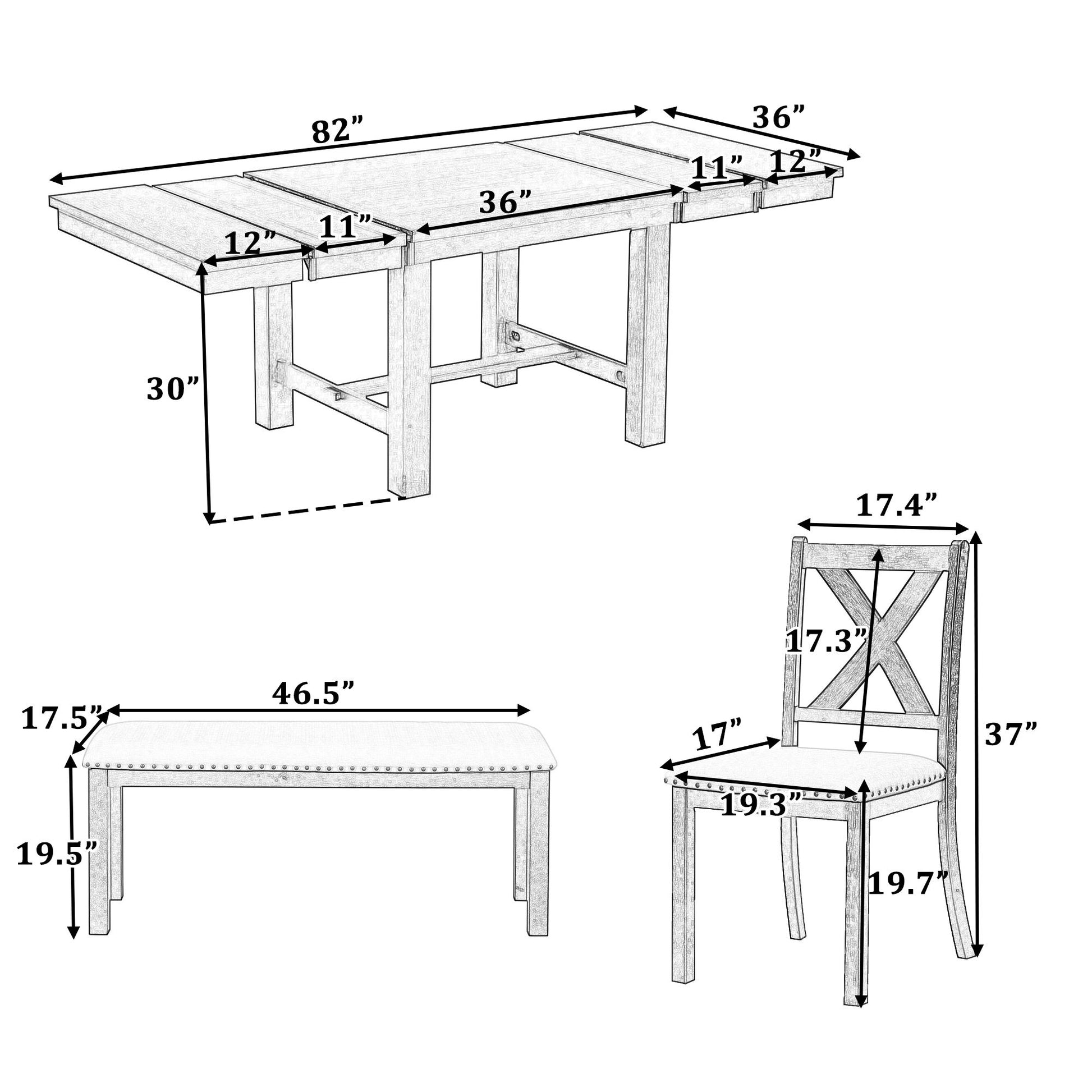 82”
36”
11”
12”
36”
11”
12”
30”
17.4”
17.3”
46.5”
17.5”
17”
37”
19.3”
19.5”
19.7”