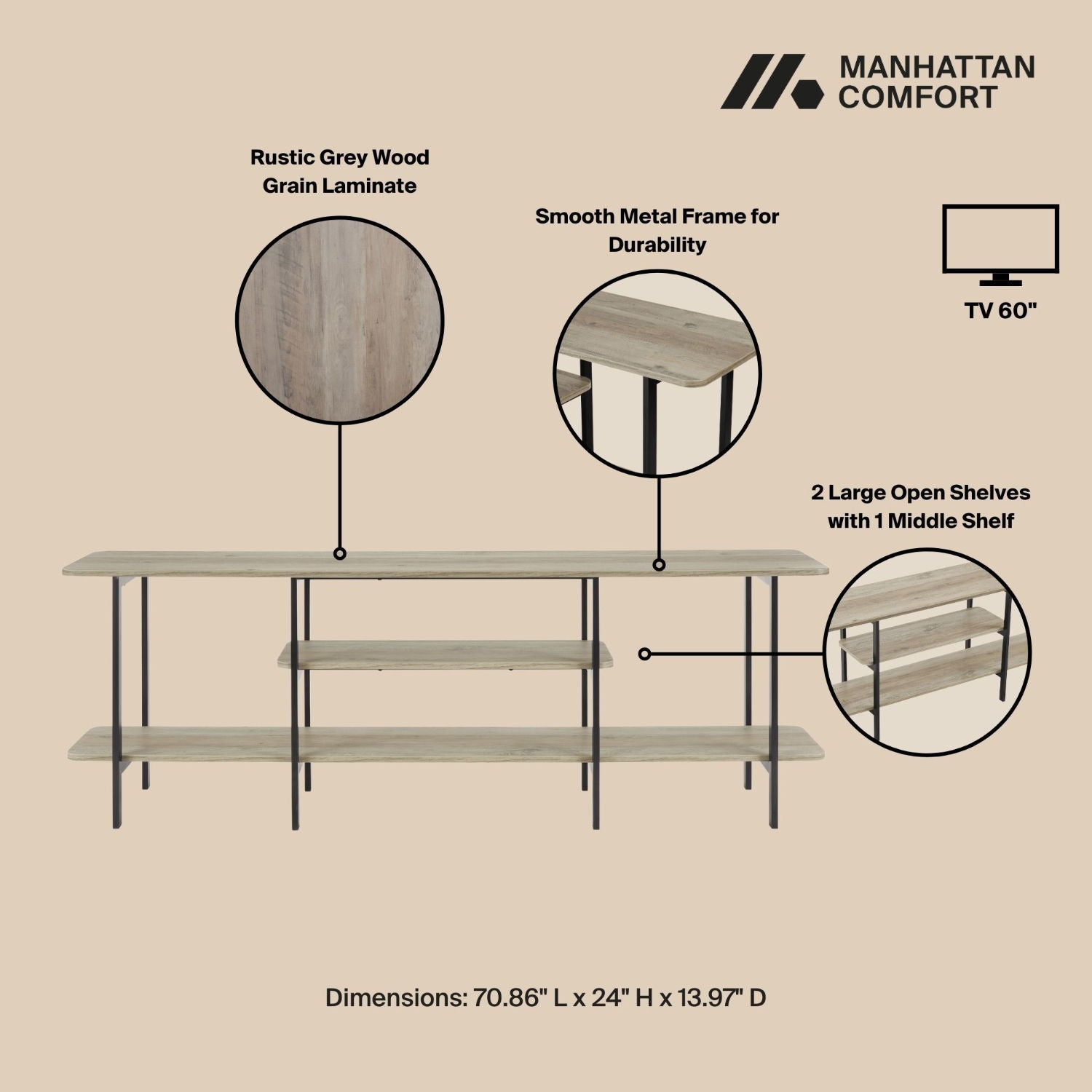 MANHATTAN COMFORT

Rustic Grey Wood Grain Laminate

Smooth Metal Frame for Durability

TV 60"

2 Large Open Shelves with 1 Middle Shelf

Dimensions: 70.86" L x 24" H x 13.97" D