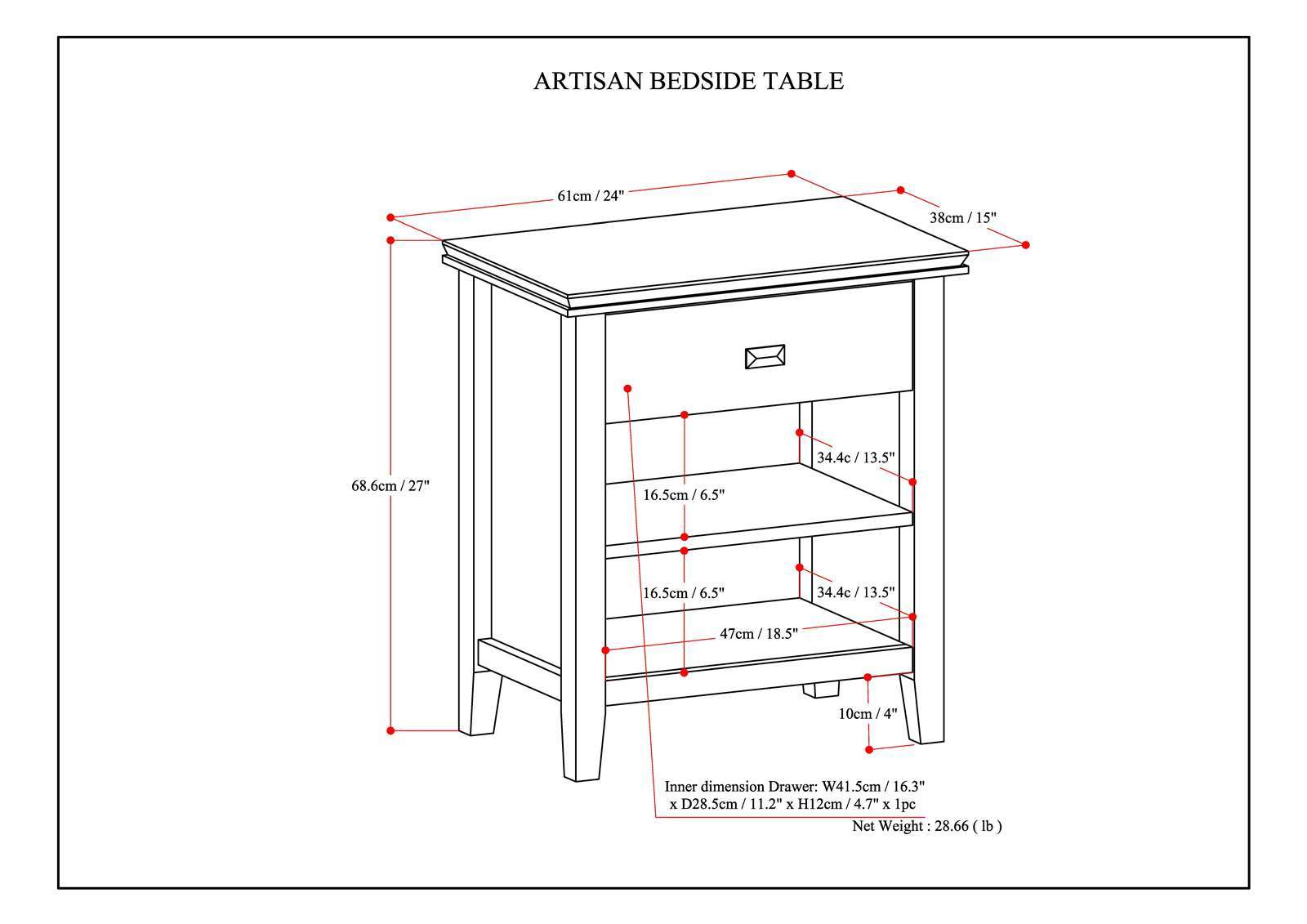 ARTISAN BEDSIDE TABLE

61cm / 24"

38cm / 15"

68.6cm / 27"

34.4c / 13.5"

16.5cm / 6.5"

16.5cm / 6.5"

34.4c / 13.5"

47cm / 18.5"

10cm / 4"

Inner dimension Drawer: W41.5cm / 16.3" x D28.5cm / 11.2" x H12cm / 4.7" x 1pc

Net Weight : 28.66 ( lb )