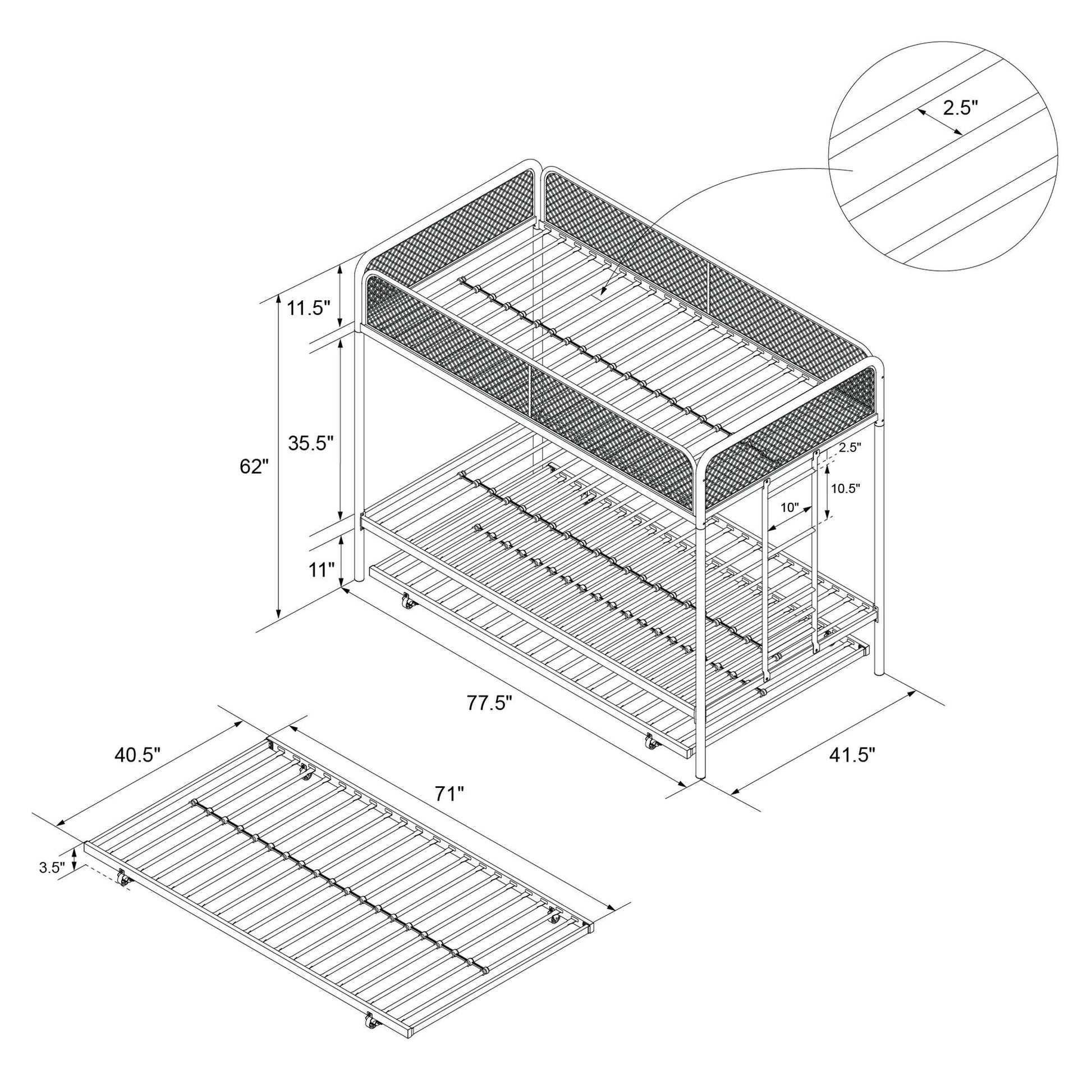 2.5"

11.5"

35.5"

62"

11"

2.5"

10.5"

10"

77.5"

41.5"

40.5"

71"

3.5"