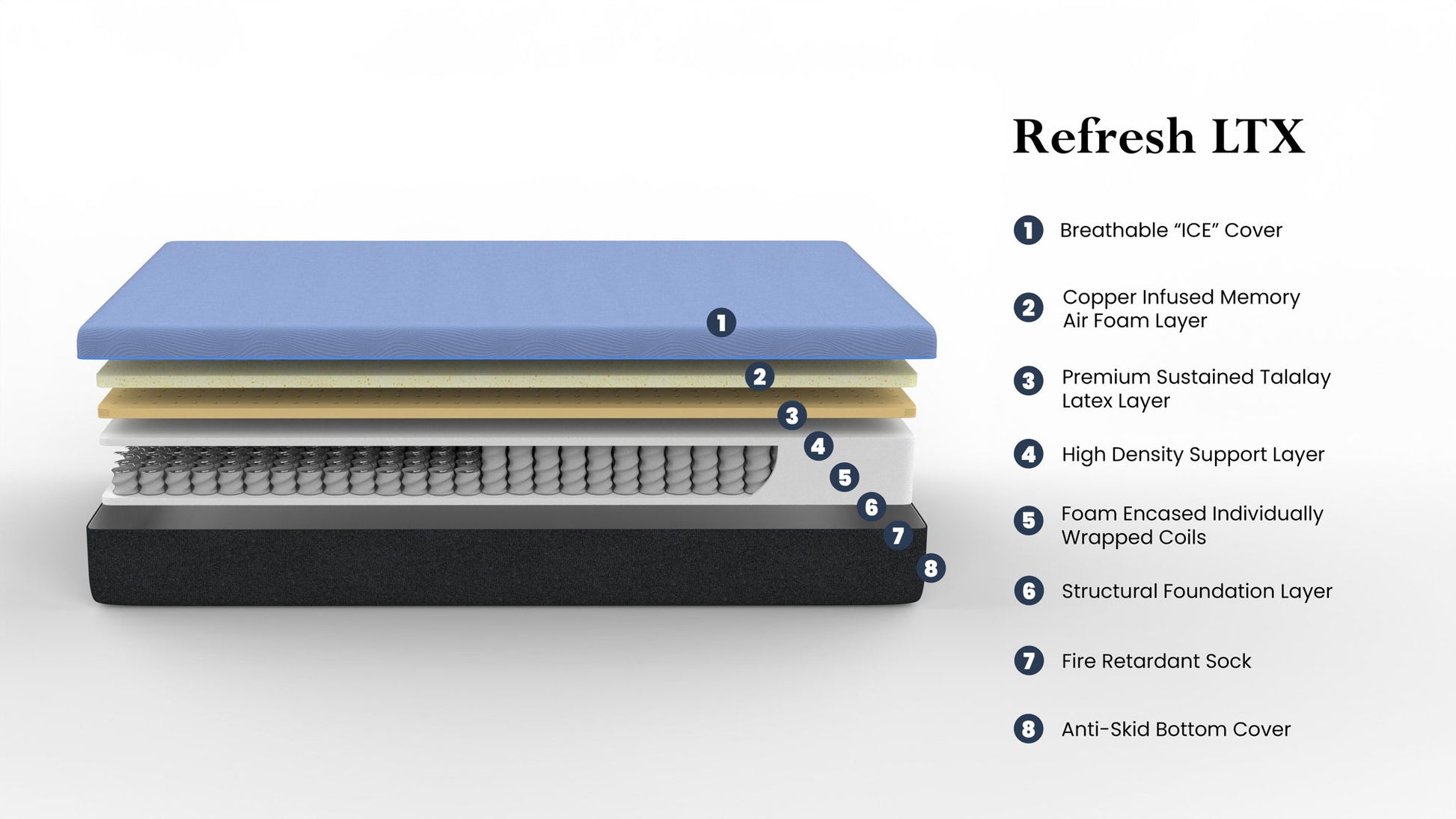 1
2
3
4
5
6
7
8

Refresh LTX

1 Breathable “ICE” Cover

2 Copper Infused Memory Air Foam Layer

3 Premium Sustained Talalay Latex Layer

4 High Density Support Layer

5 Foam Encased Individually Wrapped Coils

6 Structural Foundation Layer

7 Fire Retardant Sock

8 Anti-Skid Bottom Cover