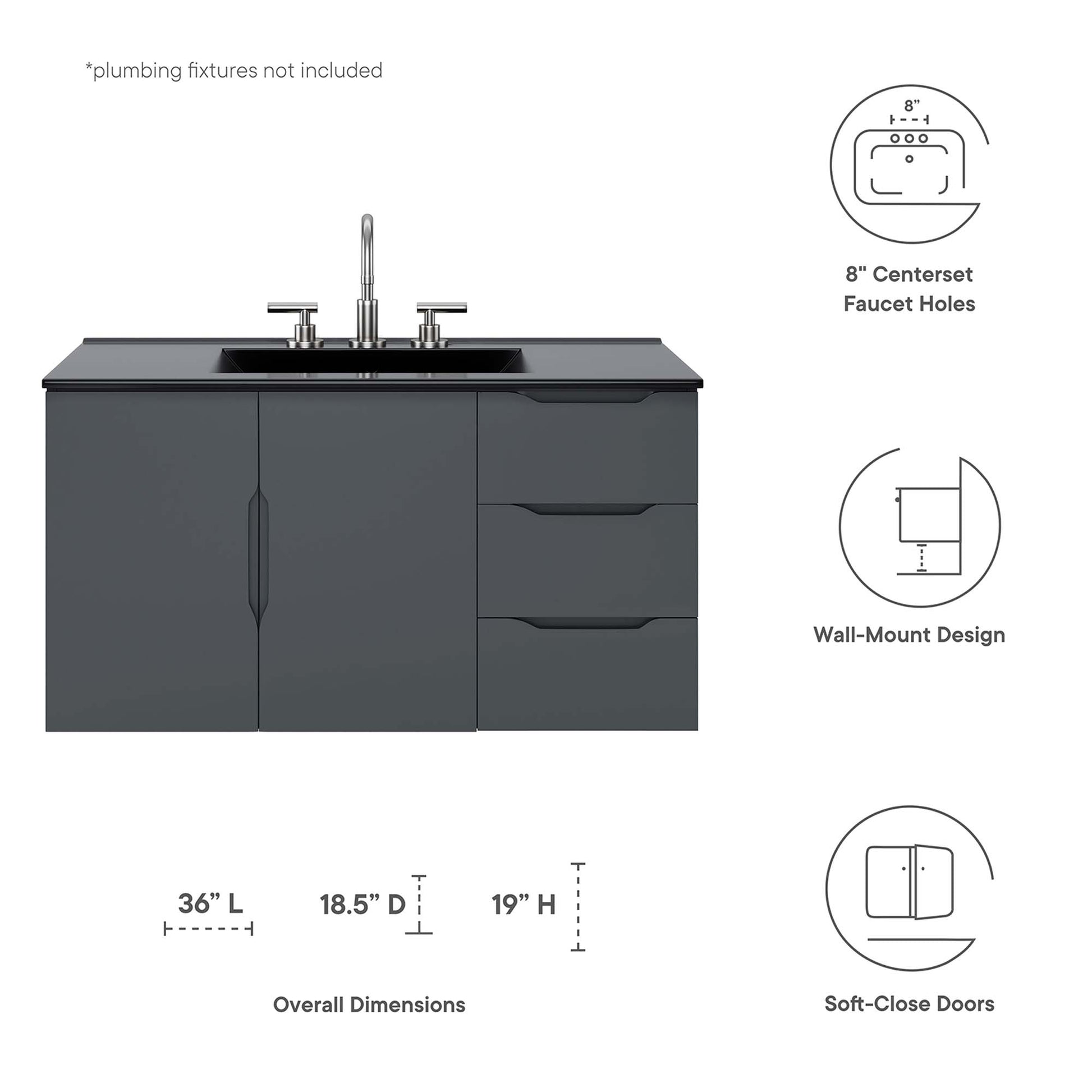 *plumbing fixtures not included

8"

8" Centerset Faucet Holes

Wall-Mount Design

36" L

18.5" D

19" H

Overall Dimensions

Soft-Close Doors