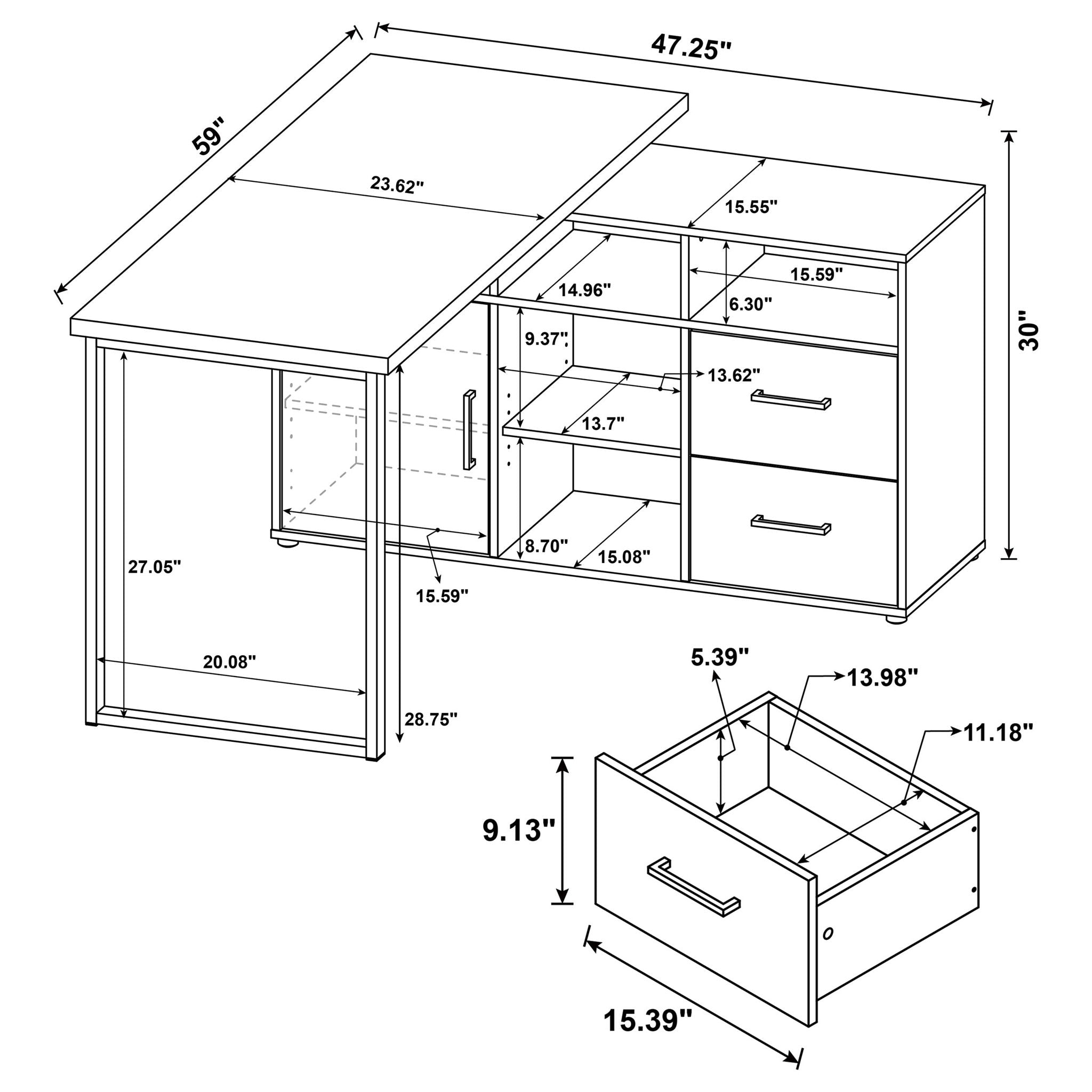 47.25"

59"

23.62"

15.55"

15.59"

14.96"

6.30"

30"

9.37"

13.62"

13.7"

8.70"

15.08"

27.05"

15.59"

20.08"

28.75"

5.39"

13.98"

11.18"

9.13"

15.39"