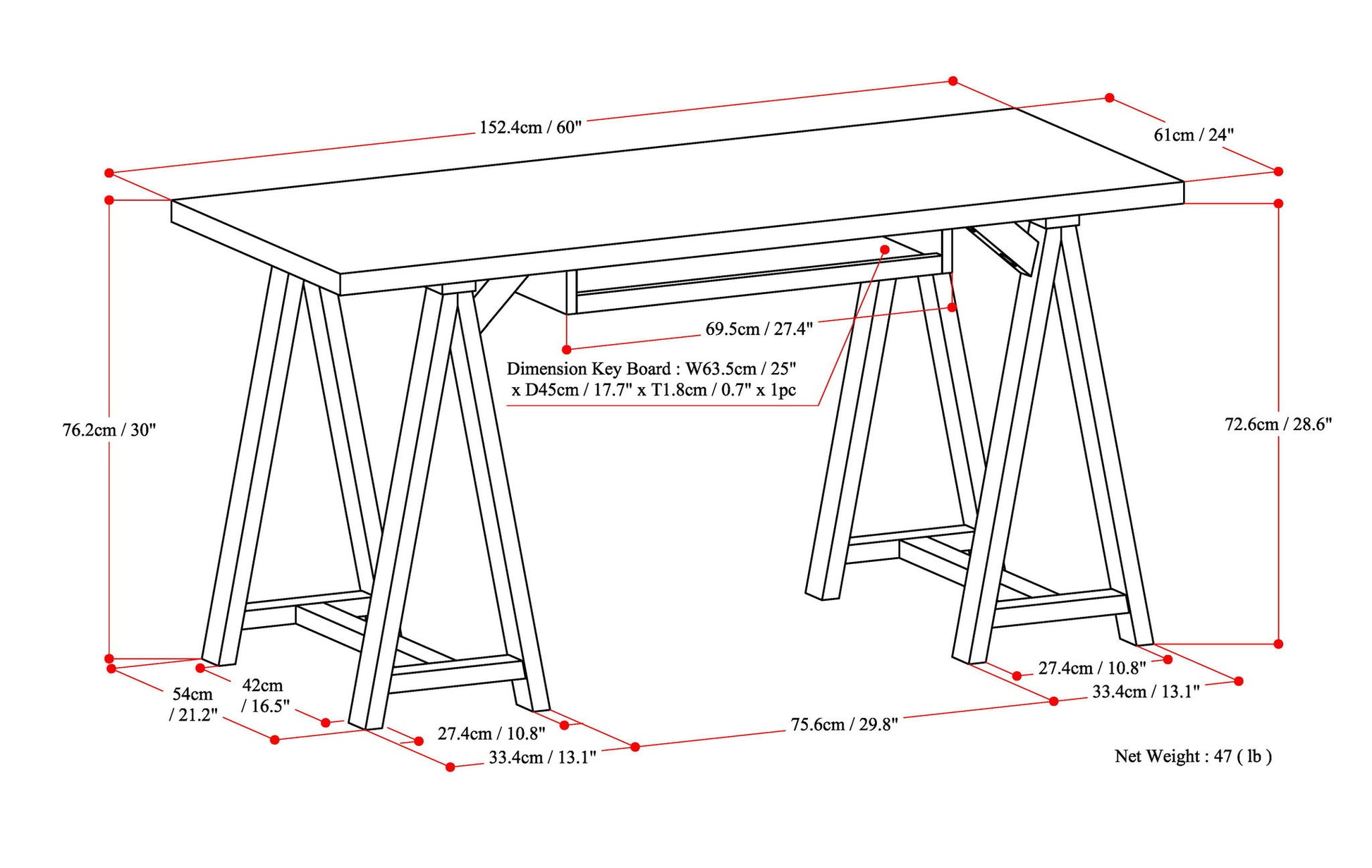 152.4cm / 60"

61cm / 24"

69.5cm / 27.4"

Dimension Key Board : W63.5cm / 25" x D45cm / 17.7" x T1.8cm / 0.7" x 1pc

76.2cm / 30"

72.6cm / 28.6"

54cm / 21.2"

42cm / 16.5"

27.4cm / 10.8"

33.4cm / 13.1"

75.6cm / 29.8"

27.4cm / 10.8"

33.4cm / 13.1"

Net Weight : 47 ( lb )