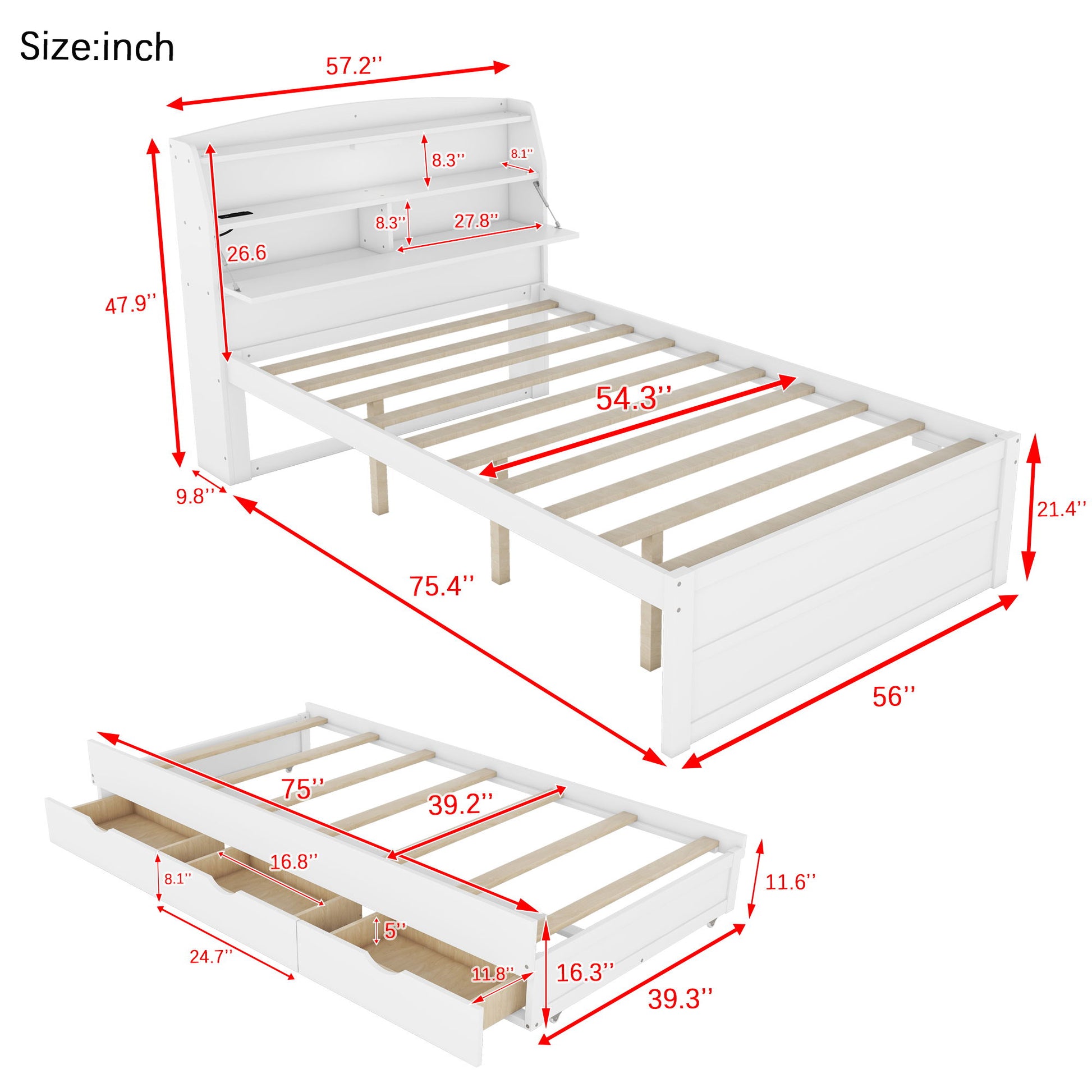 Size:inch

57.2''

8.3''

8.1''

8.3''

27.8''

26.6

47.9''

54.3''

9.8''

21.4''

75.4''

56''

75''

39.2''

16.8''

8.1''

11.6''

5''

24.7''

11.8''

16.3''

39.3''