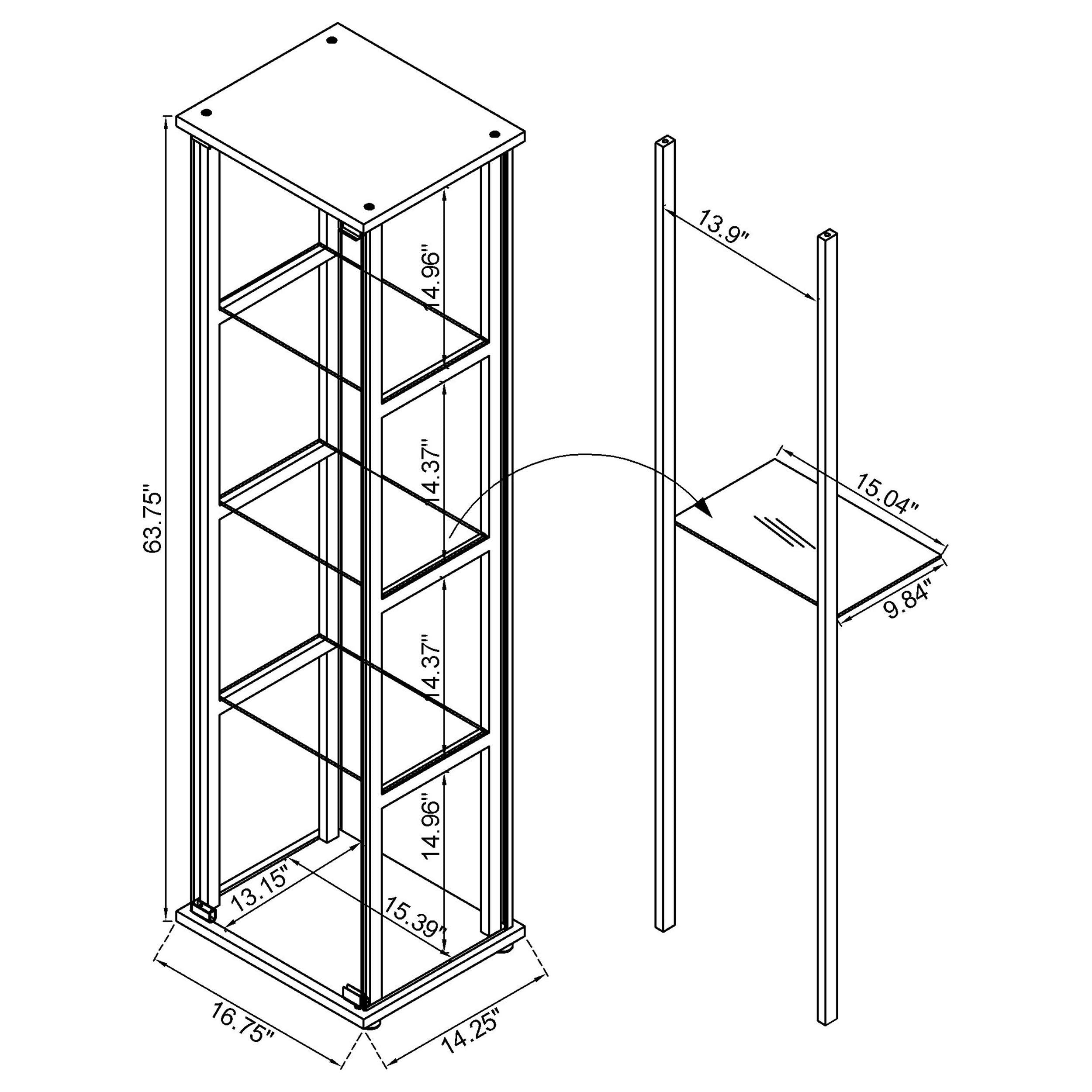 63.75"
14.96"
14.37"
14.37"
14.96"
13.15"
15.39"
16.75"
14.25"
13.9"
15.04"
9.84"