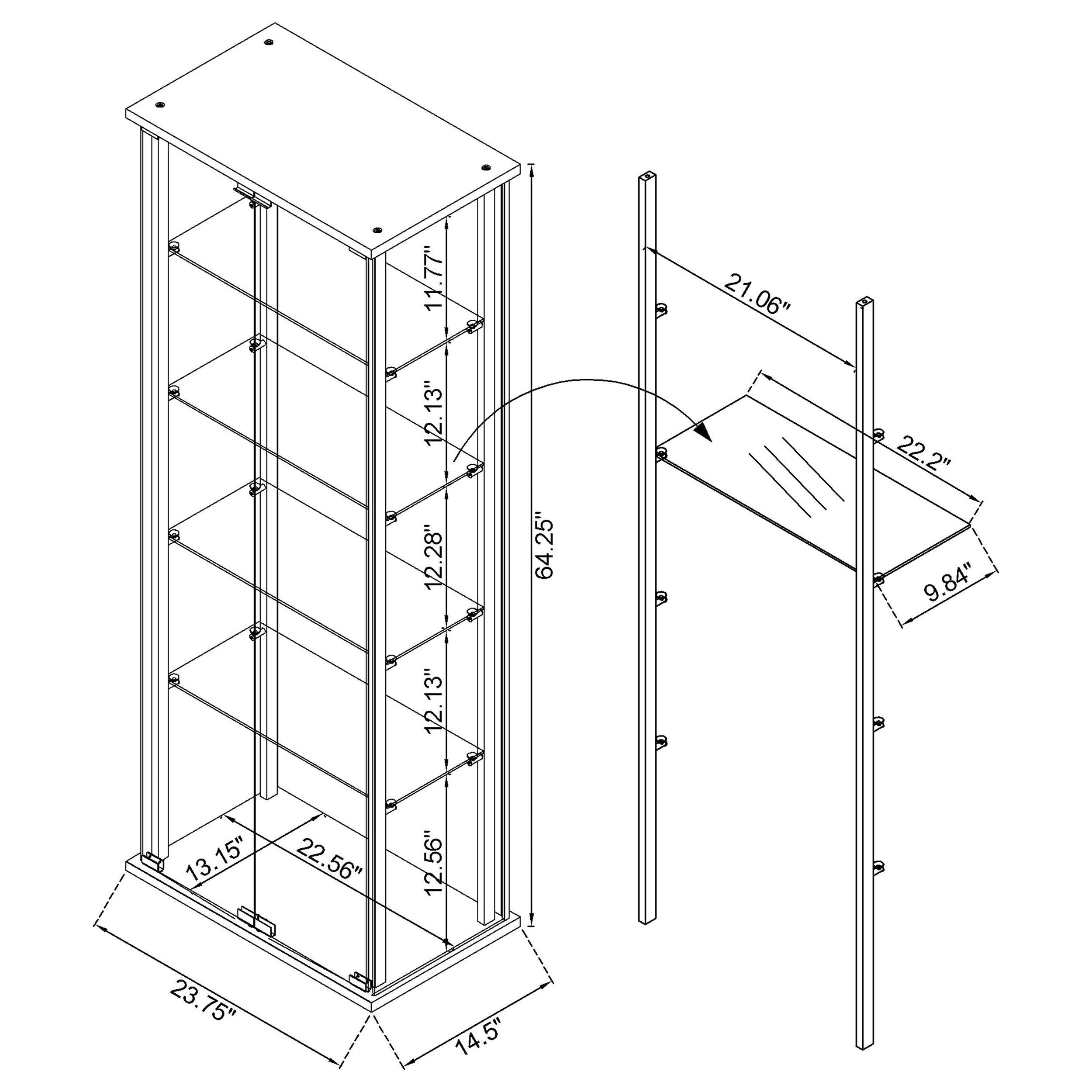 11.77"
12.13"
12.28"
12.13"
12.56"
64.25"
13.15"
22.56"
23.75"
14.5"
21.06"
22.2"
9.84"