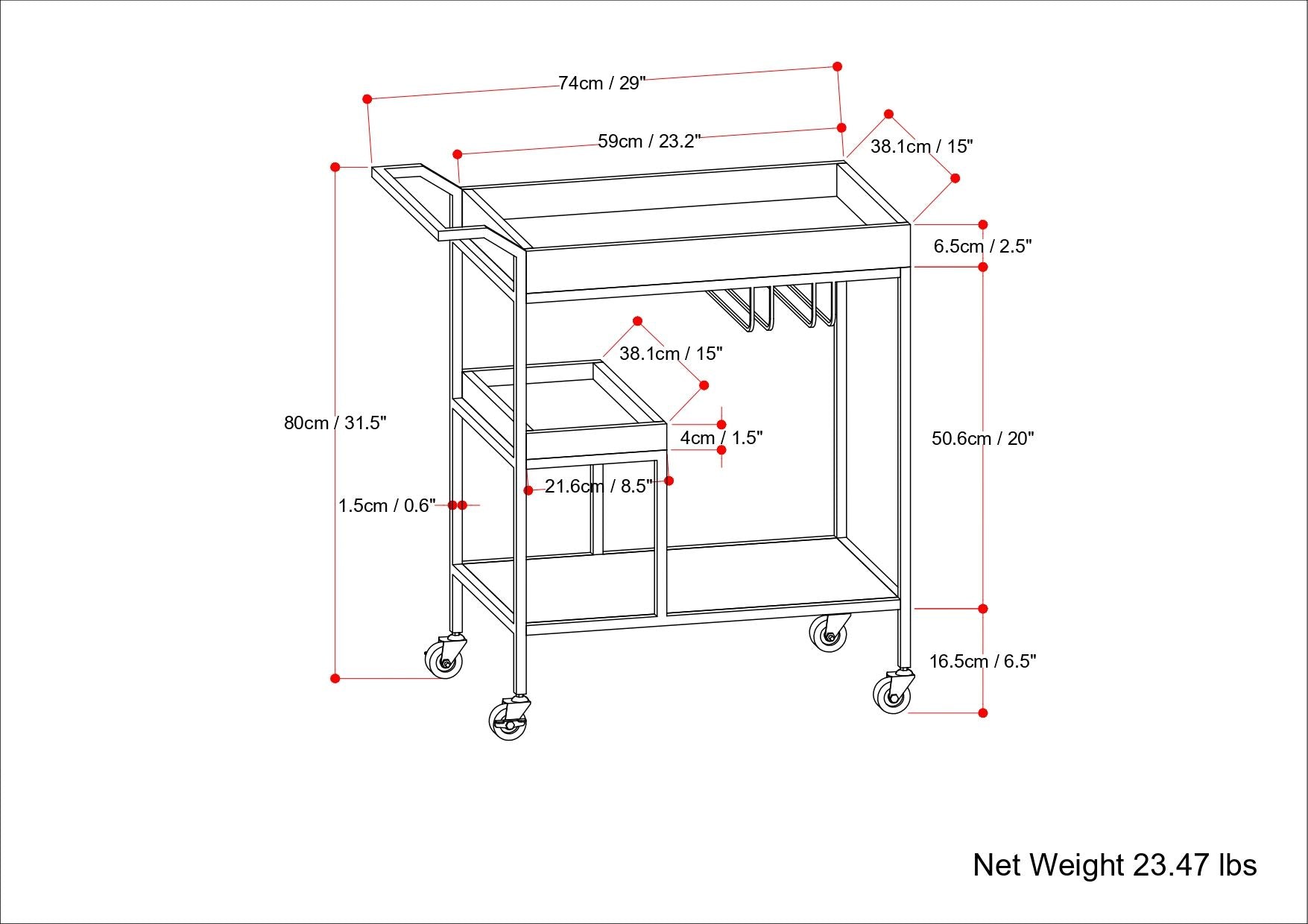 74cm / 29"

59cm / 23.2"

38.1cm / 15"

6.5cm / 2.5"

38.1cm / 15"

80cm / 31.5"

4cm / 1.5"

50.6cm / 20"

21.6cm / 8.5"

1.5cm / 0.6"

16.5cm / 6.5"

Net Weight 23.47 lbs