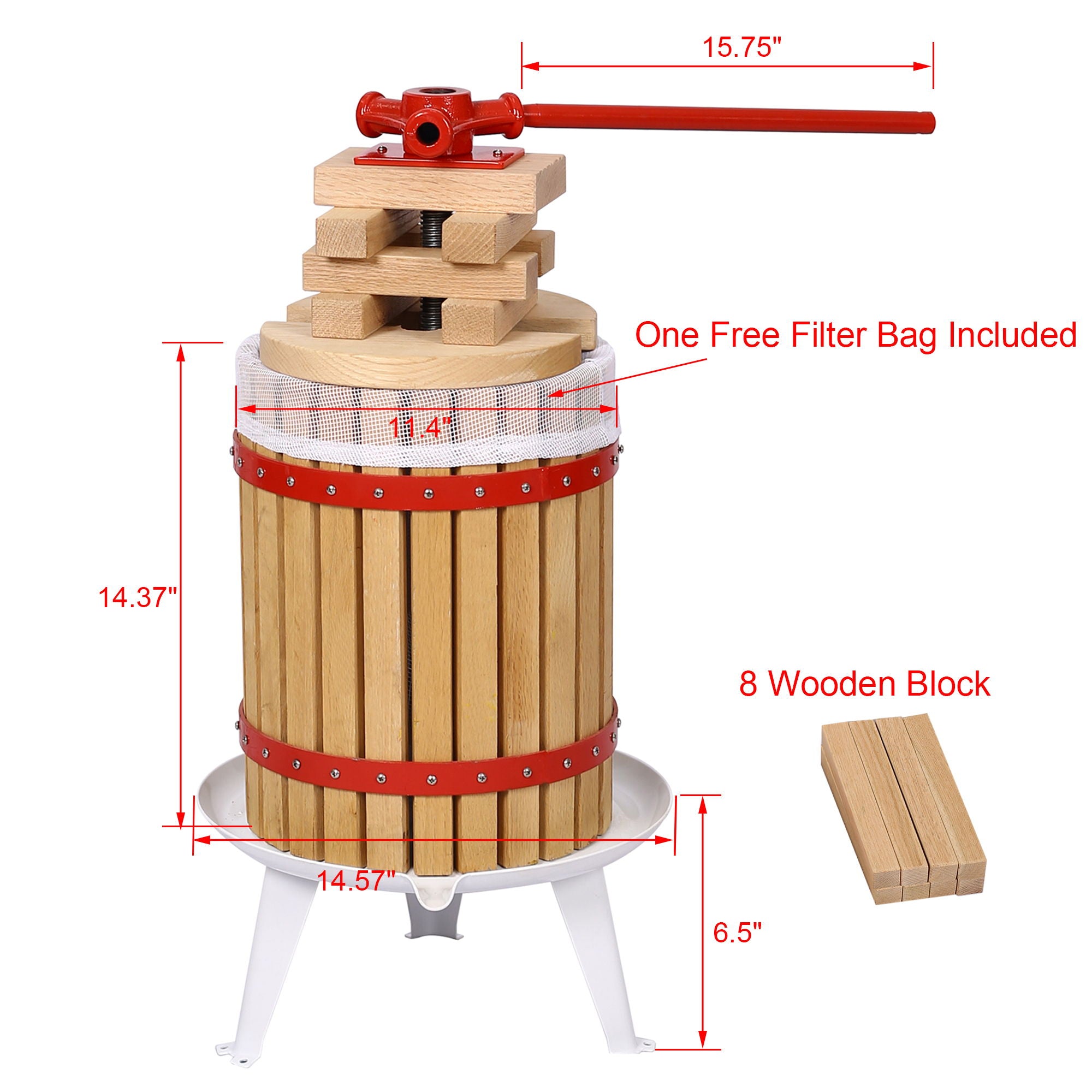 15.75"

One Free Filter Bag Included

11.4"

14.37"

8 Wooden Block

14.57"

6.5"