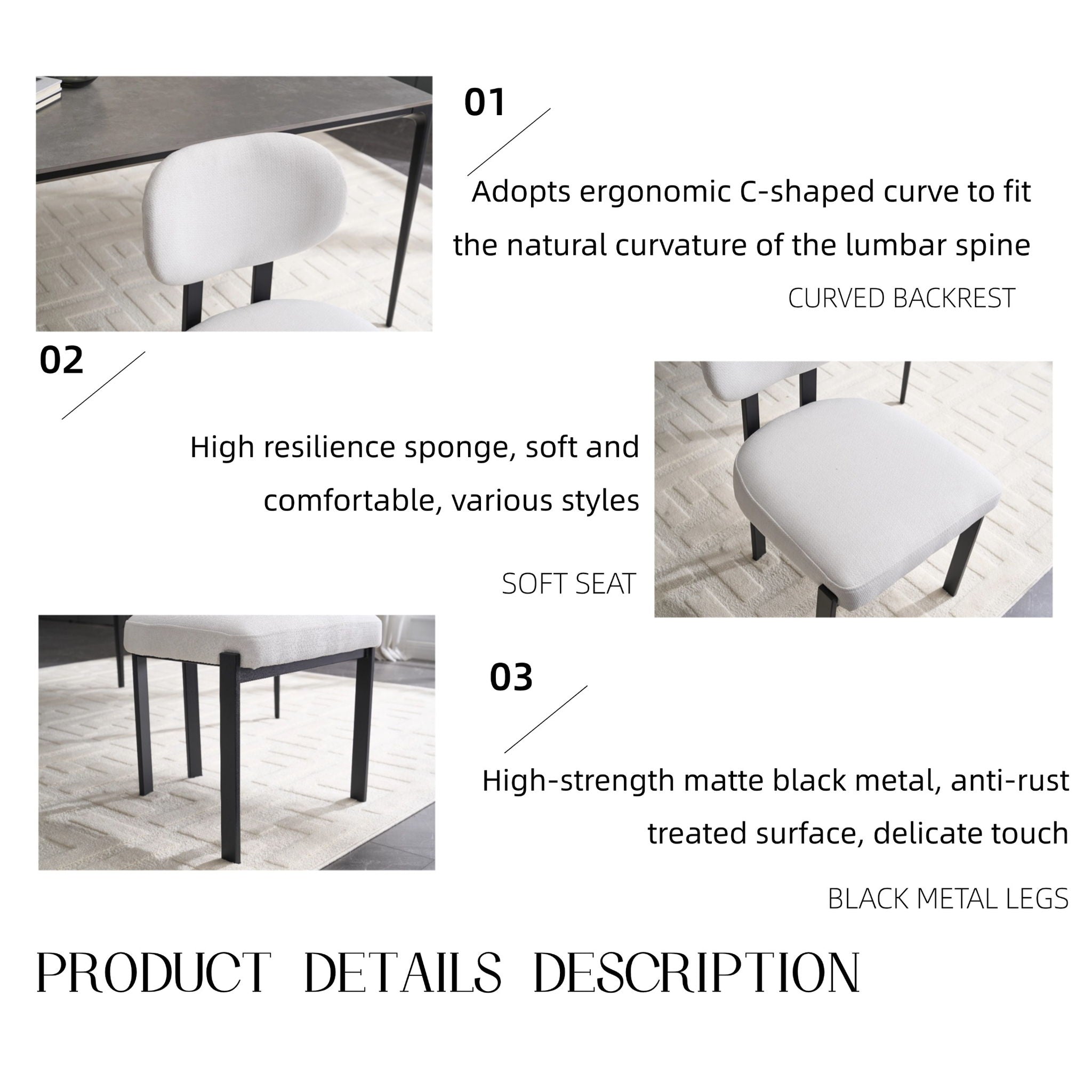 01

Adopts ergonomic C-shaped curve to fit the natural curvature of the lumbar spine

CURVED BACKREST

02

High resilience sponge, soft and comfortable, various styles

SOFT SEAT

03

High-strength matte black metal, anti-rust treated surface, delicate touch

BLACK METAL LEGS

PRODUCT DETAILS DESCRIPTION