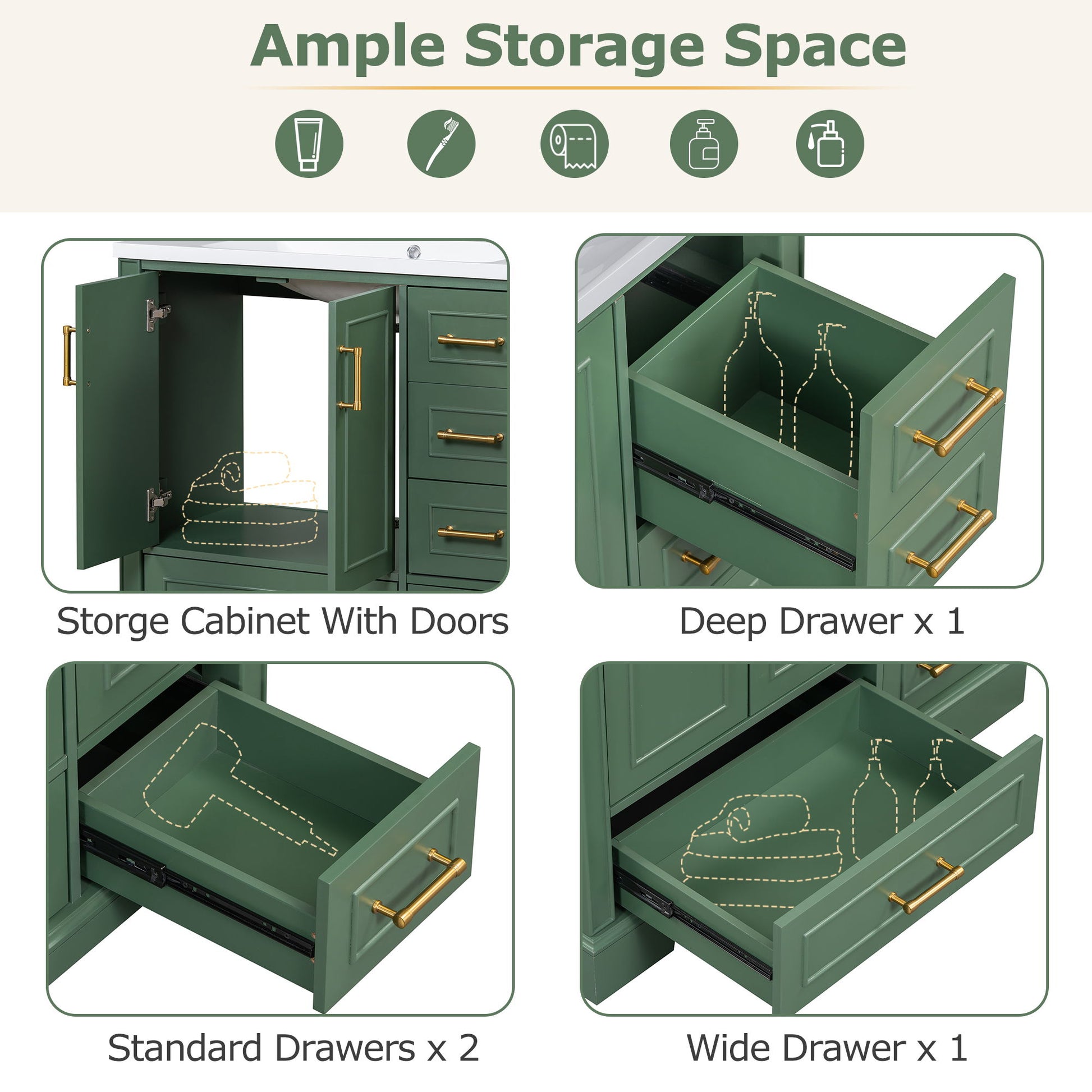 Ample Storage Space

Storge Cabinet With Doors

Deep Drawer x 1

Standard Drawers x 2

Wide Drawer x 1