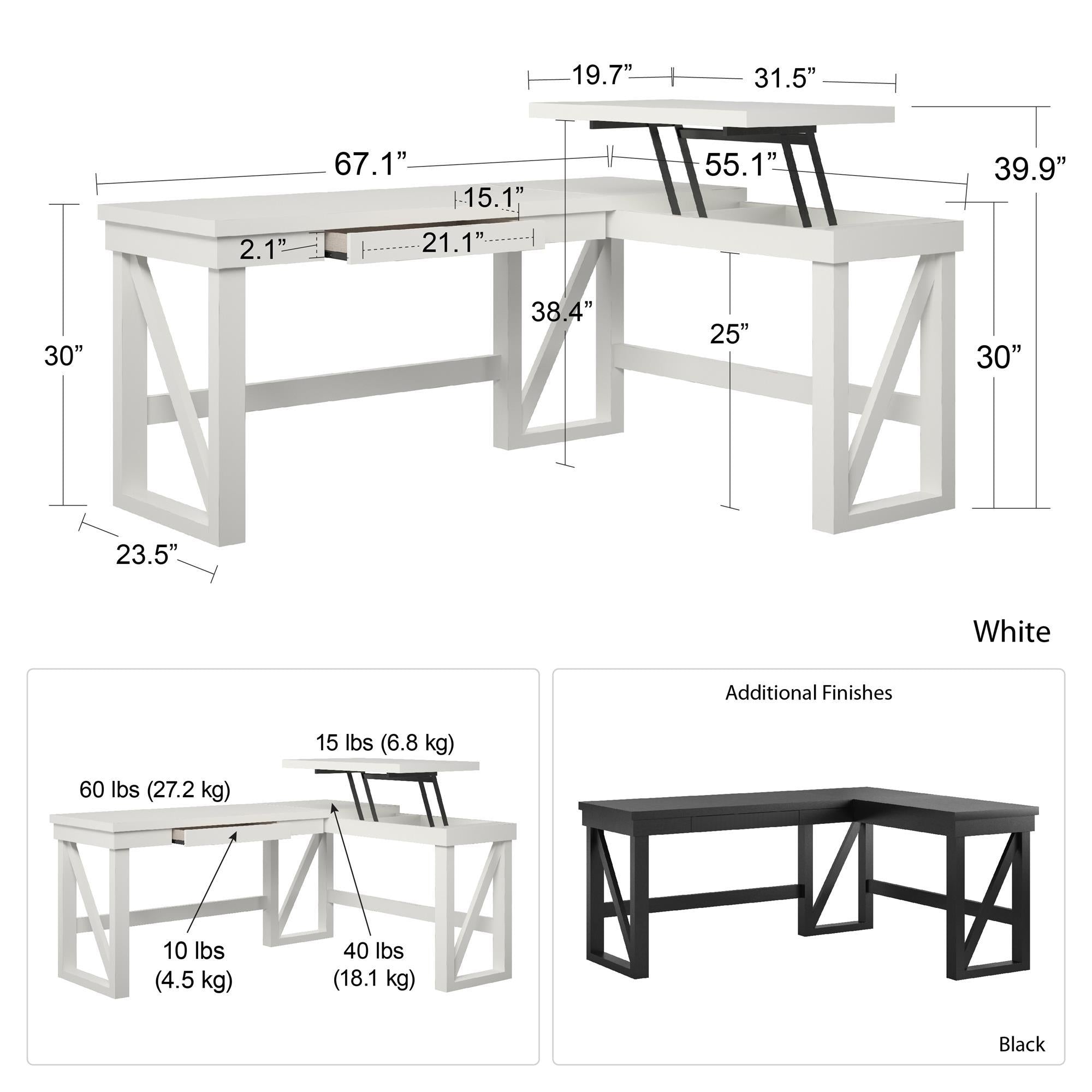 19.7”
31.5”
67.1”
55.1”
39.9”
15.1”
2.1”
21.1”
38.4”
25”
30”
30”
23.5”

White

15 lbs (6.8 kg)
60 lbs (27.2 kg)
10 lbs (4.5 kg)
40 lbs (18.1 kg)

Additional Finishes

Black