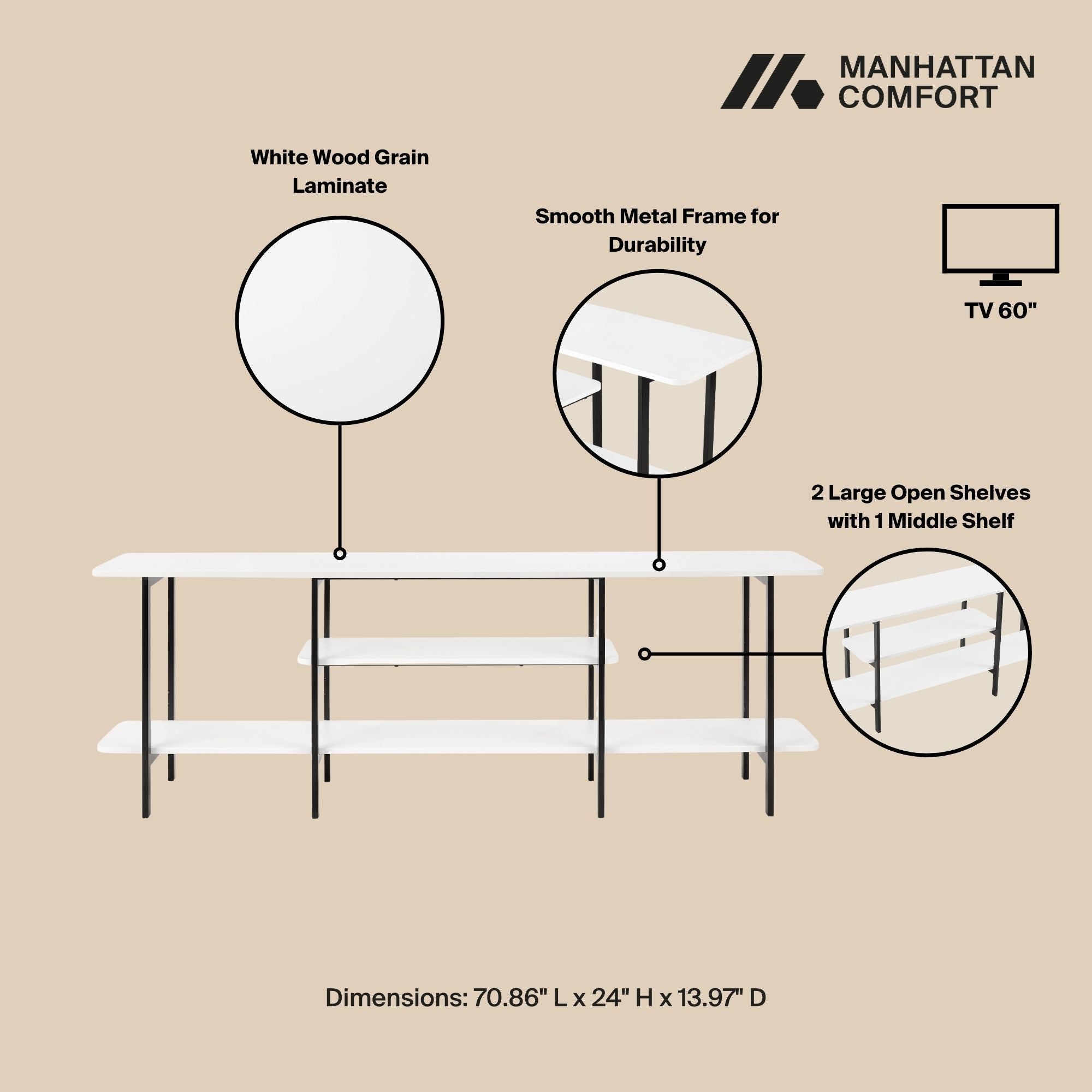 MANHATTAN COMFORT

White Wood Grain Laminate

Smooth Metal Frame for Durability

TV 60"

2 Large Open Shelves with 1 Middle Shelf

Dimensions: 70.86" L x 24" H x 13.97" D