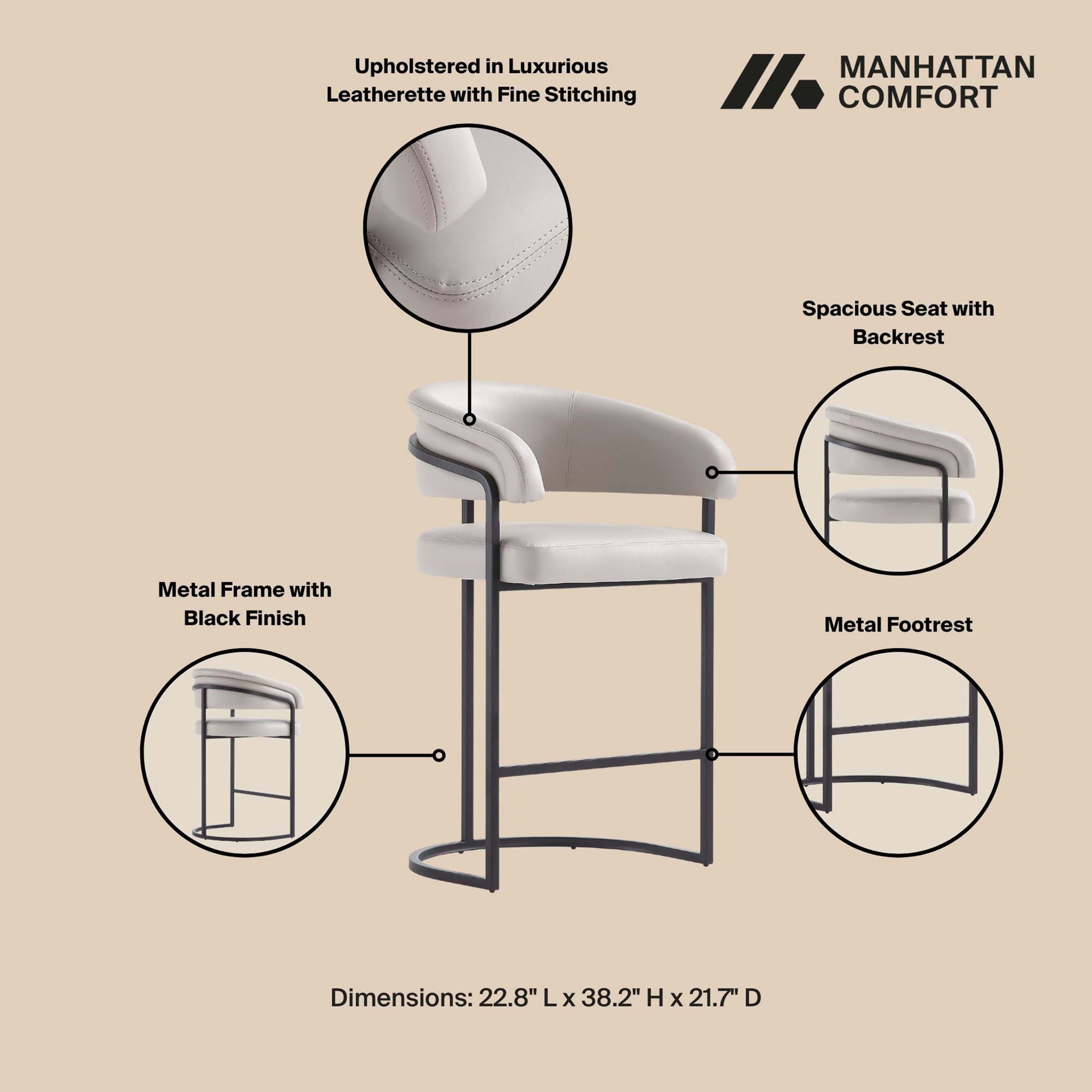 Upholstered in Luxurious Leatherette with Fine Stitching

MANHATTAN COMFORT

Spacious Seat with Backrest

Metal Frame with Black Finish

Metal Footrest

Dimensions: 22.8" L x 38.2" H x 21.7" D